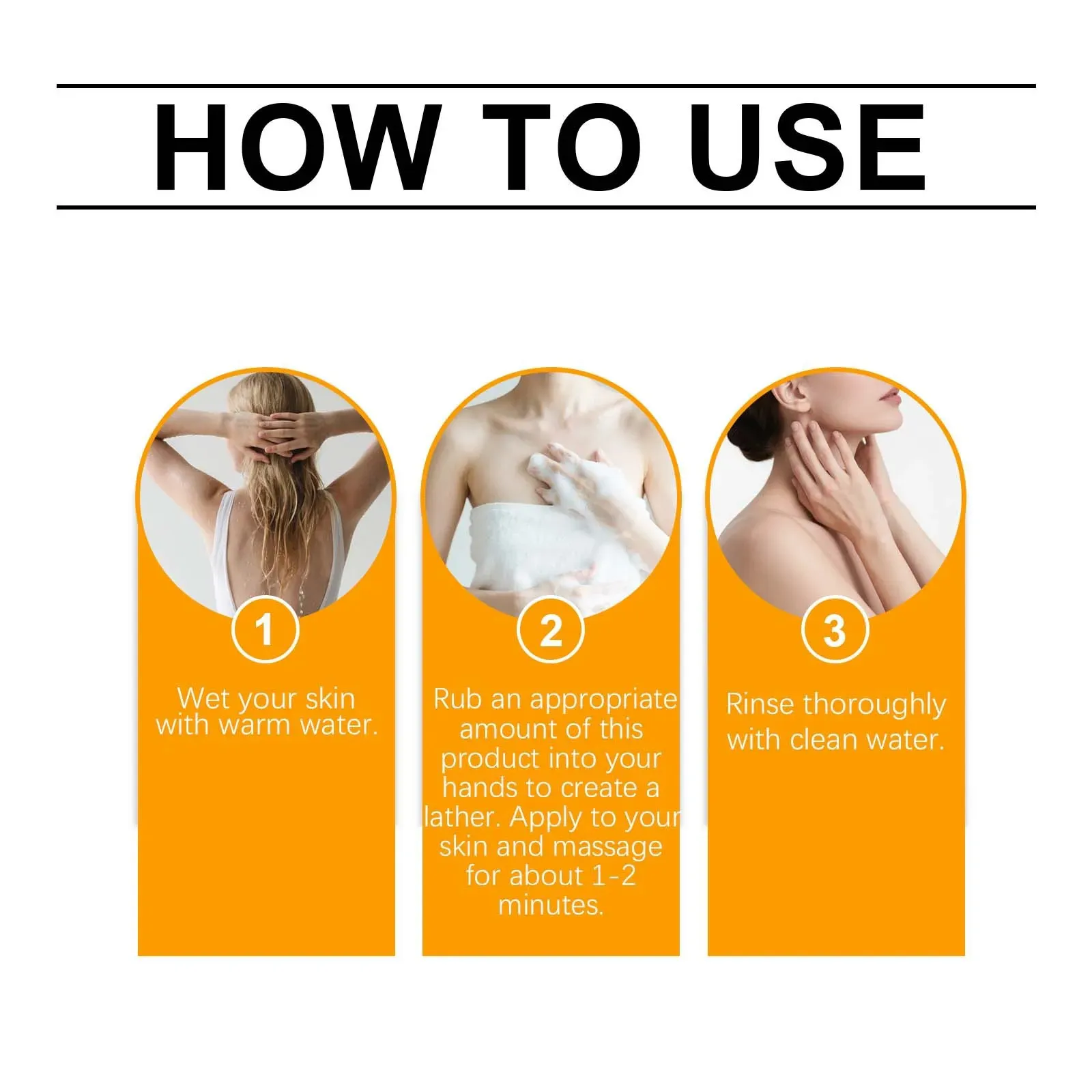 HOW TO USE

1

Wet your skin with warm water.

2

Rub an appropriate amount of this product into your hands to create a lather. Apply to your skin and massage for about 1-2 minutes.

3

Rinse thoroughly with clean water.