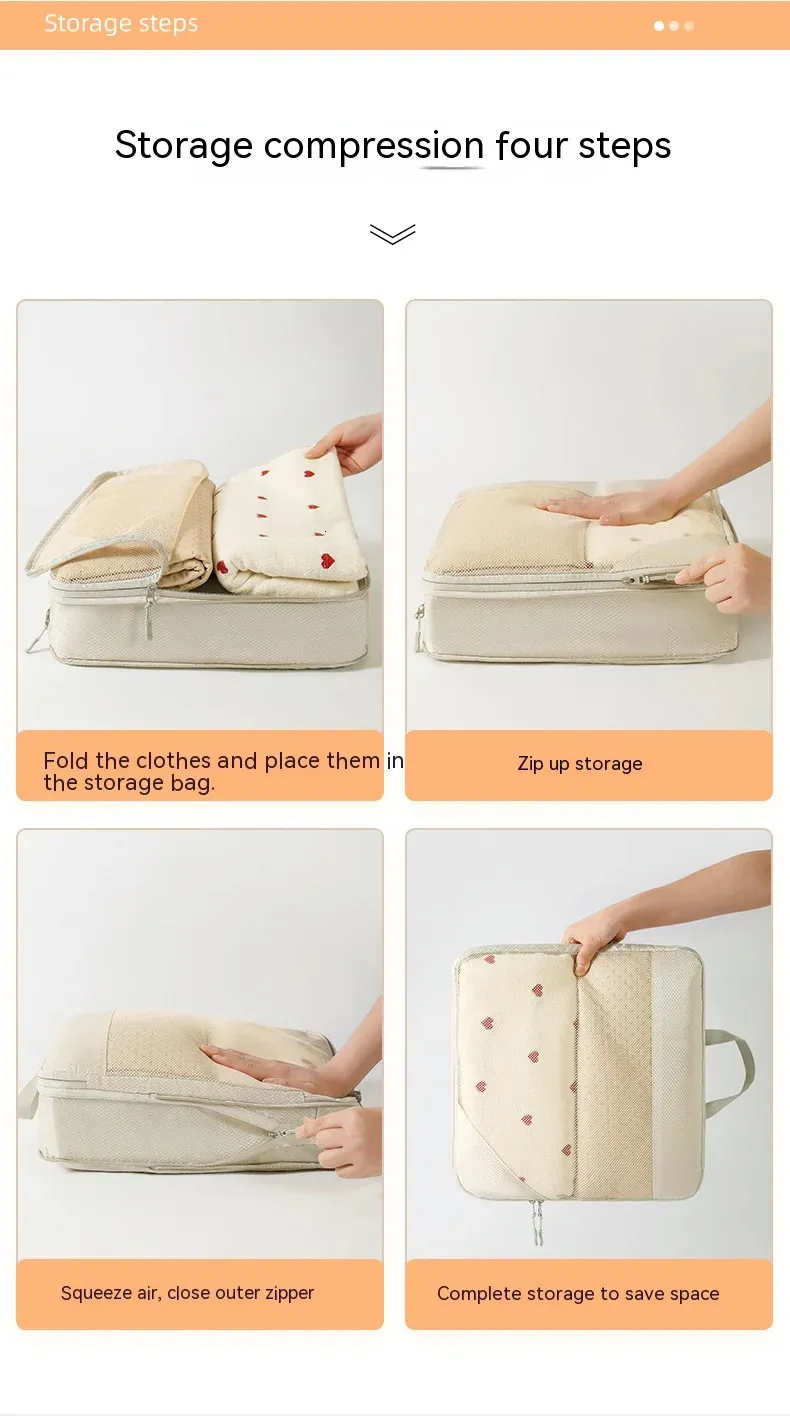 Storage steps

Storage compression four steps

Fold the clothes and place them in the storage bag.

Zip up storage

Squeeze air, close outer zipper

Complete storage to save space