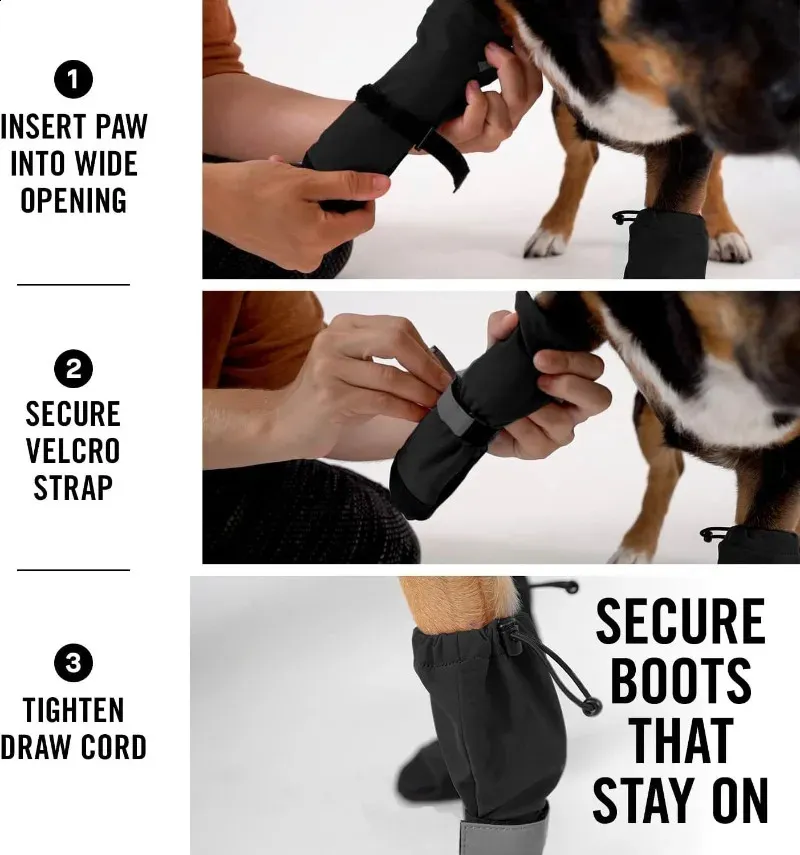 1
INSERT PAW INTO WIDE OPENING

2
SECURE VELCRO STRAP

3
TIGHTEN DRAW CORD

SECURE BOOTS THAT STAY ON