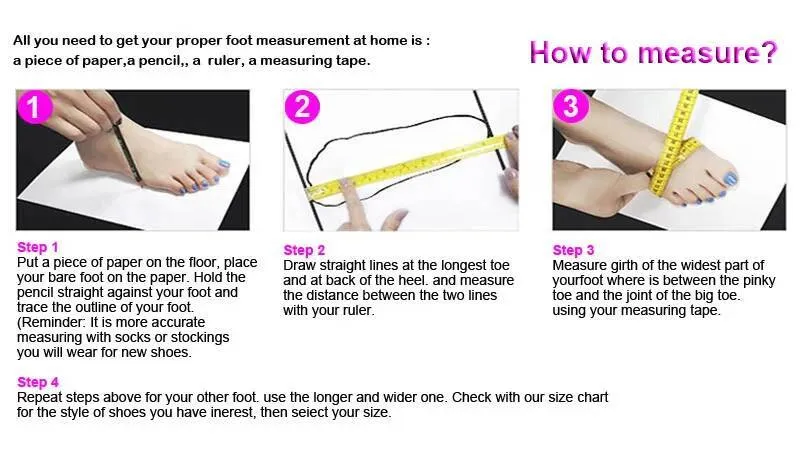 All you need to get your proper foot measurement at home is :
a piece of paper,a pencil,, a ruler, a measuring tape.

How to measure?

1

2

3

Step 1
Put a piece of paper on the floor, place your bare foot on the paper. Hold the pencil straight against your foot and trace the outline of your foot. (Reminder: It is more accurate measuring with socks or stockings you will wear for new shoes.

Step 2
Draw straight lines at the longest toe and at back of the heel. and measure the distance between the two lines with your ruler.

Step 3
Measure girth of the widest part of yourfoot where is between the pinky toe and the joint of the big toe. using your measuring tape.

Step 4
Repeat steps above for your other foot. use the longer and wider one. Check with our size chart for the style of shoes you have inerest, then seiect your size.