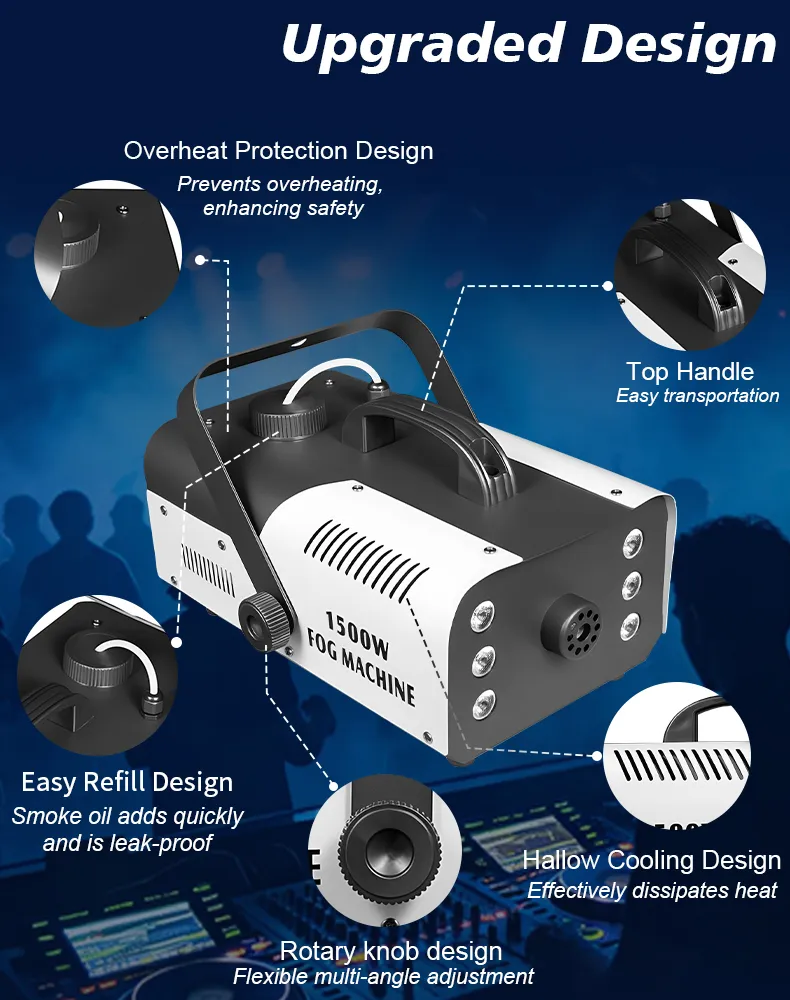 Upgraded Design

Overheat Protection Design
Prevents overheating, enhancing safety

Top Handle
Easy transportation

1500W
FOG MACHINE

Easy Refill Design
Smoke oil adds quickly and is leak-proof

Hallow Cooling Design
Effectively dissipates heat

Rotary knob design
Flexible multi-angle adjustment