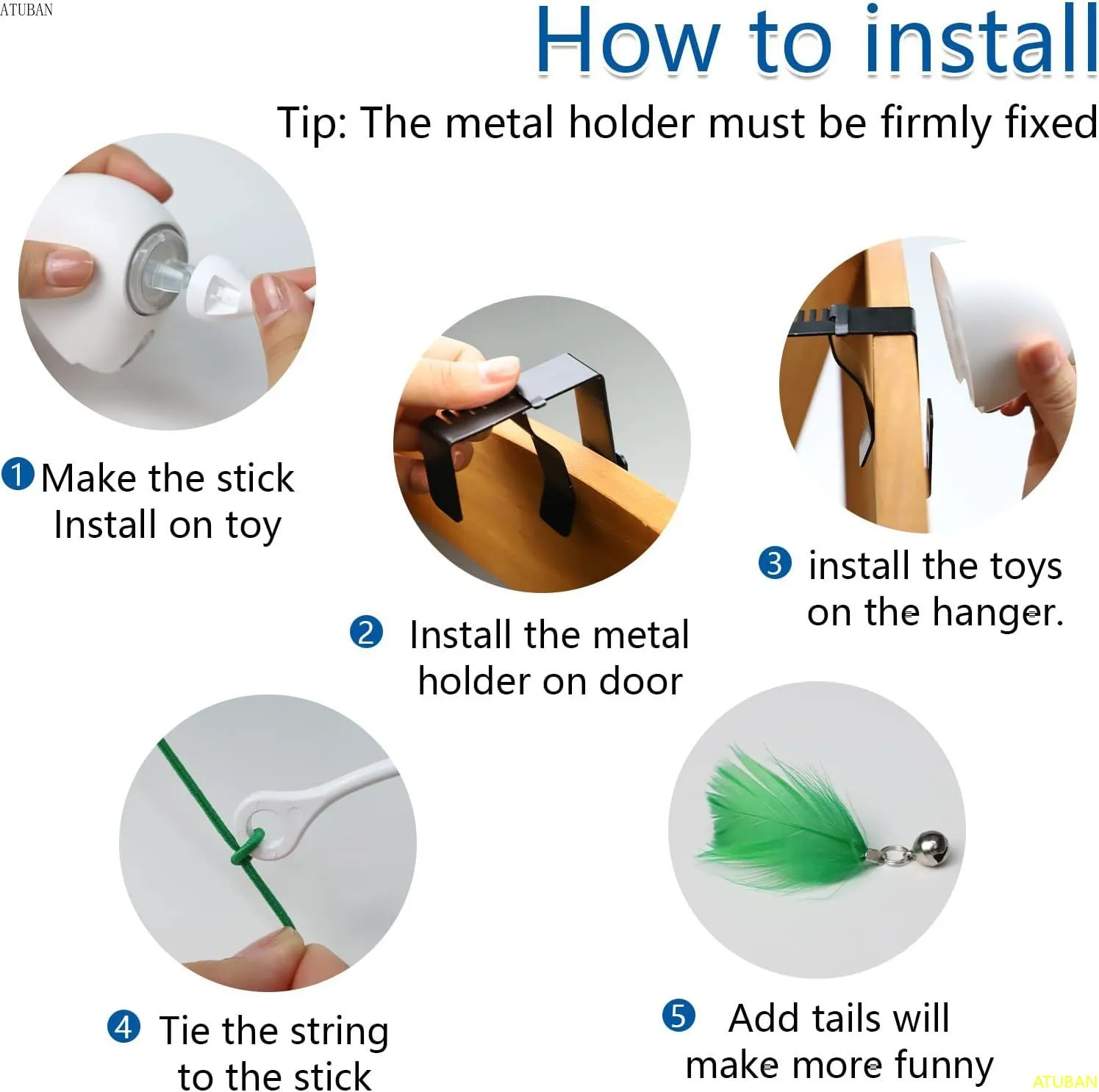 ATUBAN

How to install

Tip: The metal holder must be firmly fixed

1 Make the stick Install on toy

2 Install the metal holder on door

3 install the toys on the hanger.

4 Tie the string to the stick

5 Add tails will make more funny

ATUBAN