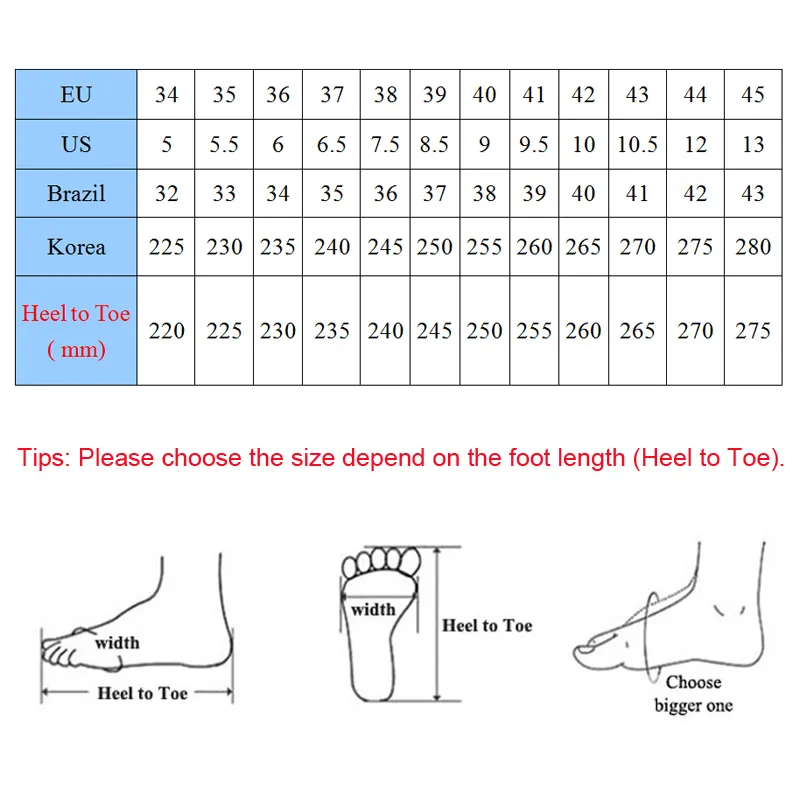 | EU | 34 | 35 | 36 | 37 | 38 | 39 | 40 | 41 | 42 | 43 | 44 | 45 |
|---|---|---|---|---|---|---|---|---|---|---|---|---|
| US | 5 | 5.5 | 6 | 6.5 | 7.5 | 8.5 | 9 | 9.5 | 10 | 10.5 | 12 | 13 |
| Brazil | 32 | 33 | 34 | 35 | 36 | 37 | 38 | 39 | 40 | 41 | 42 | 43 |
| Korea | 225 | 230 | 235 | 240 | 245 | 250 | 255 | 260 | 265 | 270 | 275 | 280 |
| Heel to Toe ( mm) | 220 | 225 | 230 | 235 | 240 | 245 | 250 | 255 | 260 | 265 | 270 | 275 |

Tips: Please choose the size depend on the foot length (Heel to Toe).

width
Heel to Toe

width
Heel to Toe

Choose bigger one