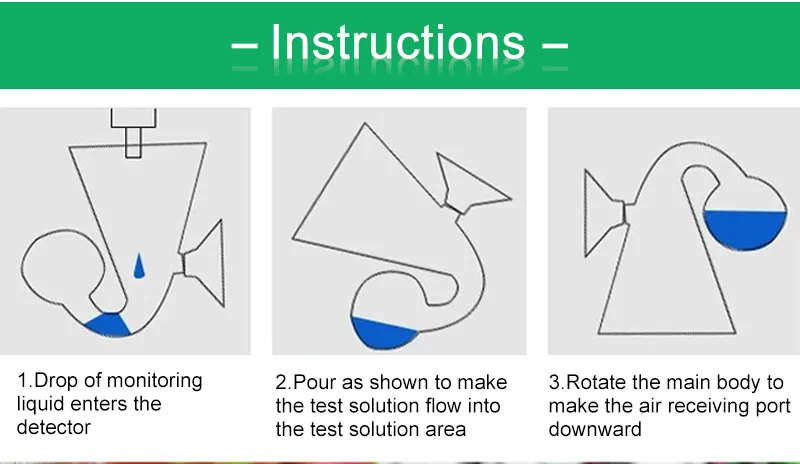 – Instructions –

1.Drop of monitoring liquid enters the detector

2.Pour as shown to make the test solution flow into the test solution area

3.Rotate the main body to make the air receiving port downward