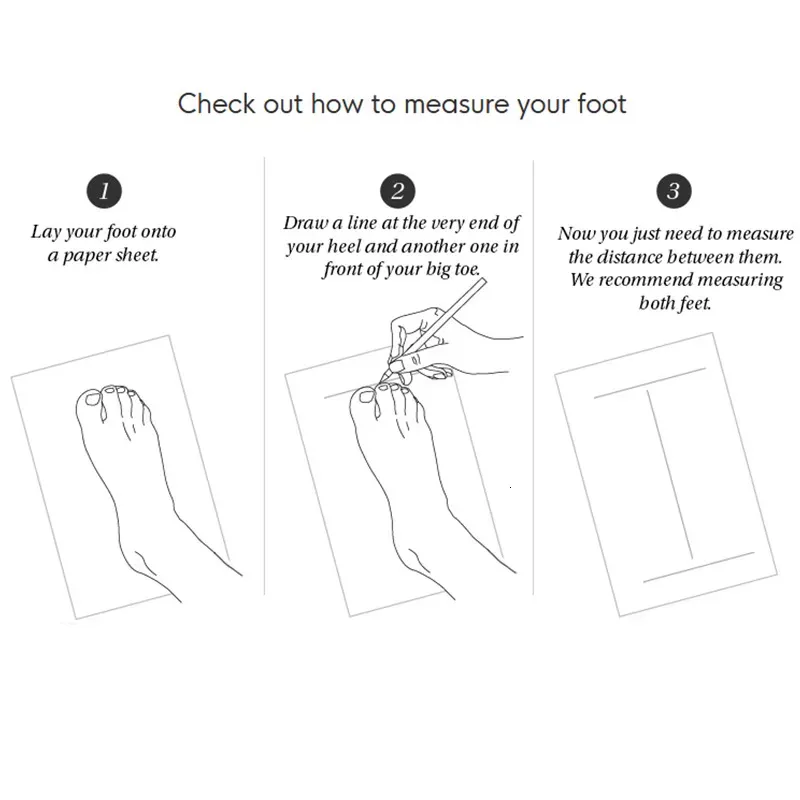 Check out how to measure your foot

1

Lay your foot onto a paper sheet.

2

Draw a line at the very end of your heel and another one in front of your big toe.

3

Now you just need to measure the distance between them. We recommend measuring both feet.