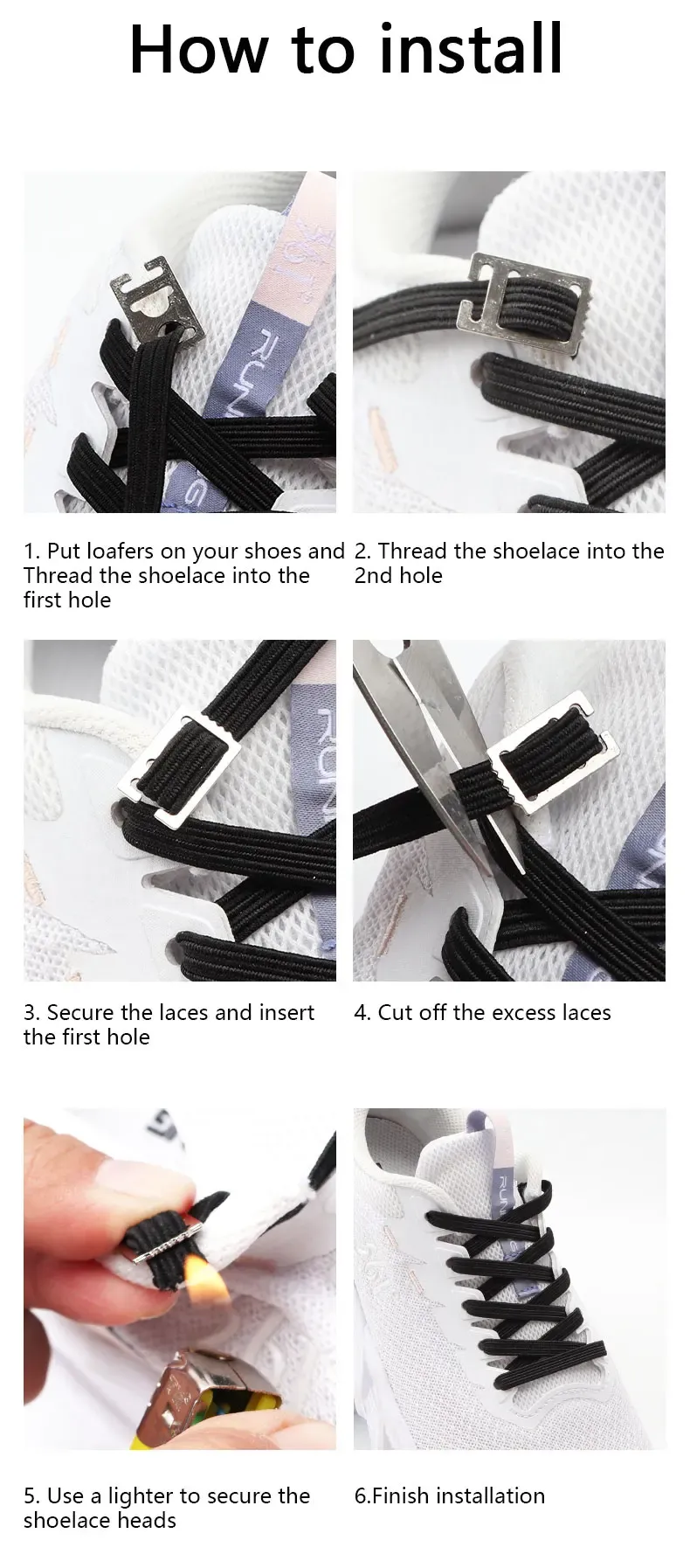 How to install

1. Put loafers on your shoes and Thread the shoelace into the first hole

2. Thread the shoelace into the 2nd hole

3. Secure the laces and insert the first hole

4. Cut off the excess laces

5. Use a lighter to secure the shoelace heads

6.Finish installation