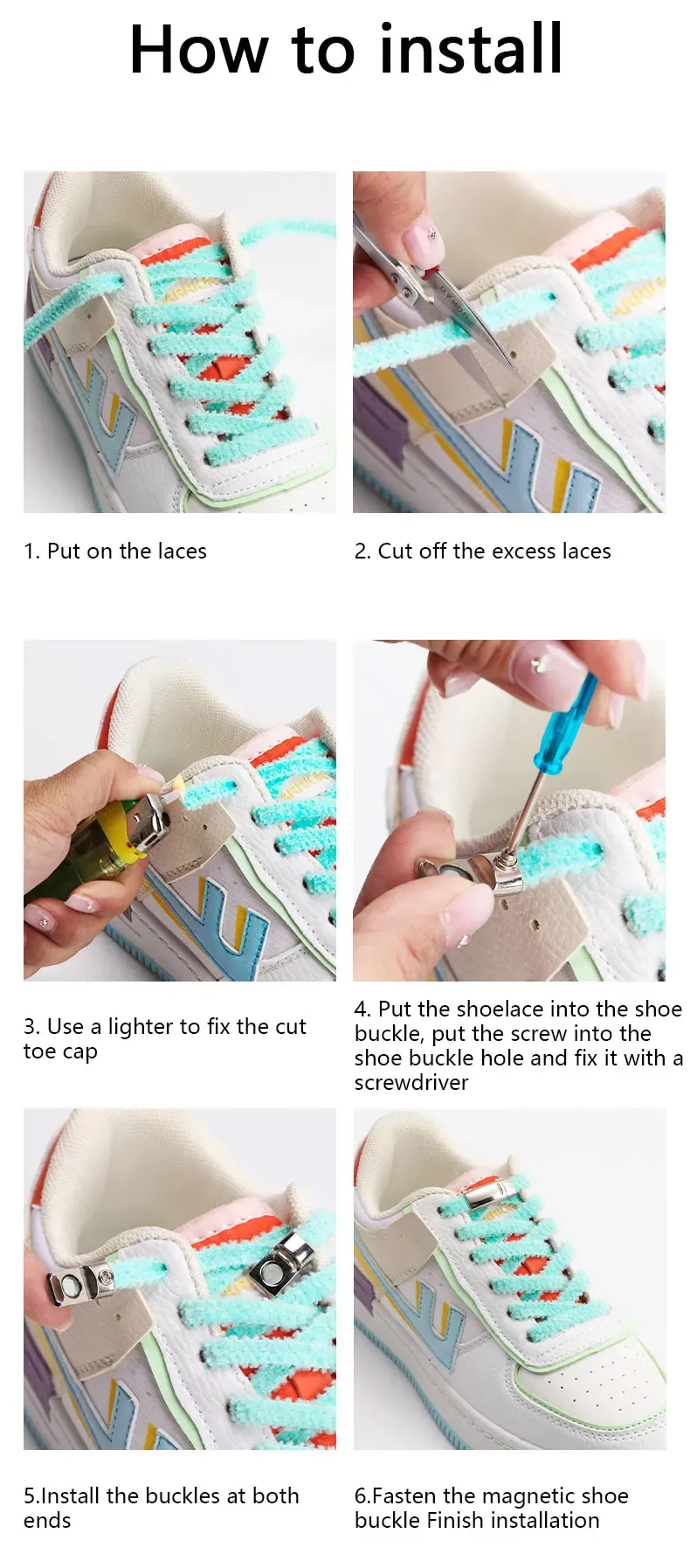 How to install

1. Put on the laces

2. Cut off the excess laces

3. Use a lighter to fix the cut toe cap

4. Put the shoelace into the shoe buckle, put the screw into the shoe buckle hole and fix it with a screwdriver

5.Install the buckles at both ends

6.Fasten the magnetic shoe buckle Finish installation