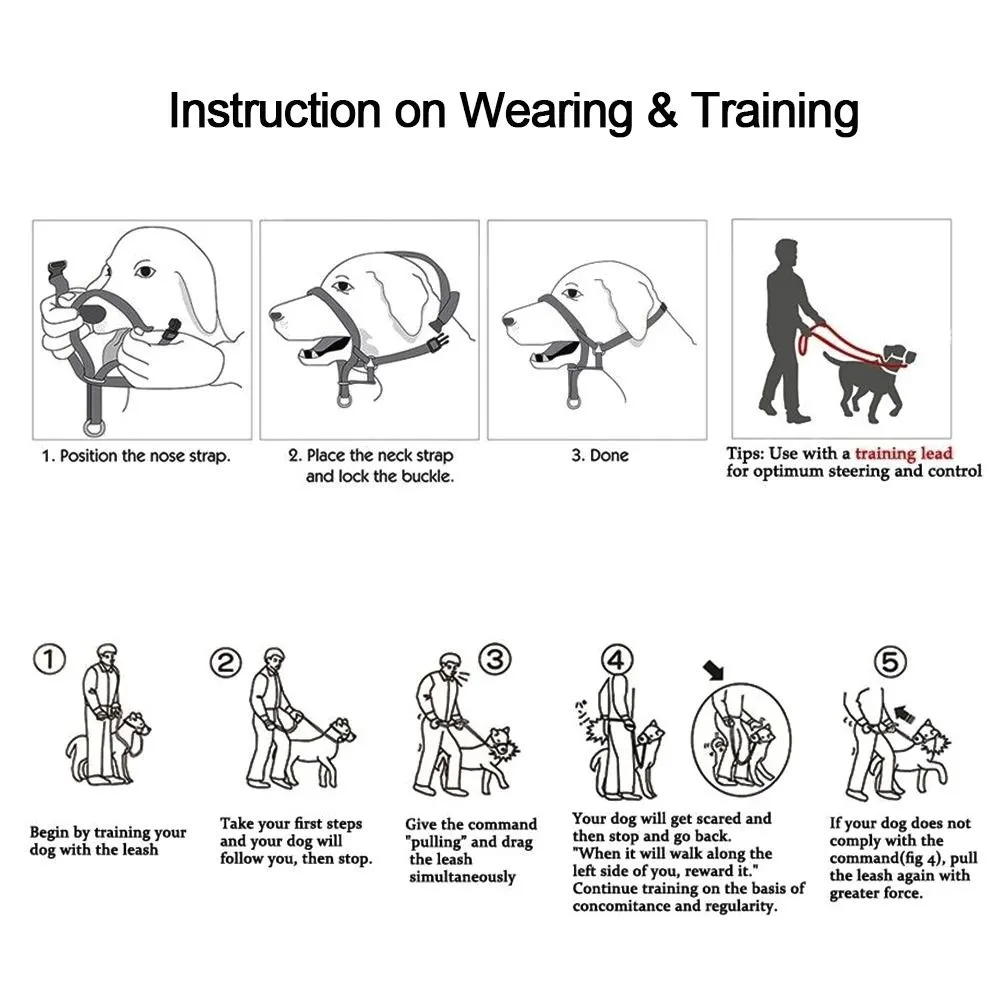 Instruction on Wearing & Training

1. Position the nose strap.

2. Place the neck strap and lock the buckle.

3. Done

Tips: Use with a training lead for optimum steering and control

①
Begin by training your dog with the leash

②
Take your first steps and your dog will follow you, then stop.

③
Give the command "pulling" and drag the leash simultaneously

④
Your dog will get scared and then stop and go back. "When it will walk along the left side of you, reward it." Continue training on the basis of concomitance and regularity.

⑤
If your dog does not comply with the command(fig 4), pull the leash again with greater force.