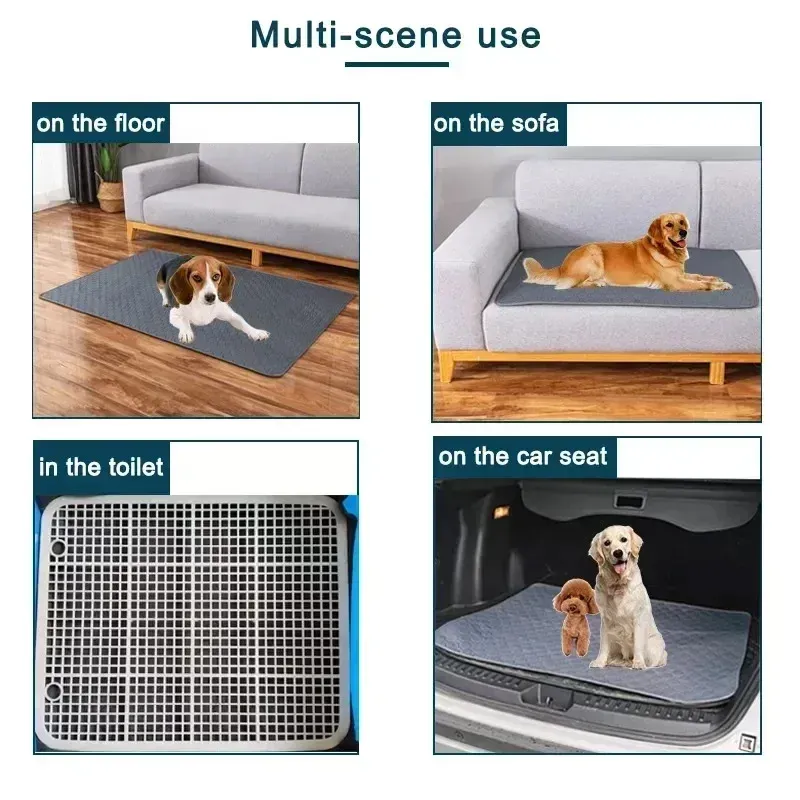 Multi-scene use

on the floor

on the sofa

in the toilet

on the car seat