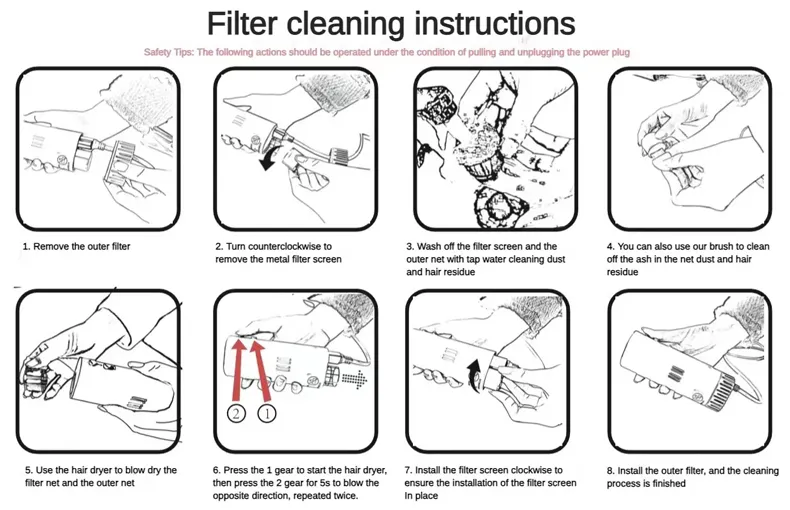 Filter cleaning instructions

Safety Tips: The following actions should be operated under the condition of pulling and unplugging the power plug

1. Remove the outer filter

2. Turn counterclockwise to remove the metal filter screen

3. Wash off the filter screen and the outer net with tap water cleaning dust and hair residue

4. You can also use our brush to clean off the ash in the net dust and hair residue

5. Use the hair dryer to blow dry the filter net and the outer net

②  ①

6. Press the 1 gear to start the hair dryer, then press the 2 gear for 5s to blow the opposite direction, repeated twice.

7. Install the filter screen clockwise to ensure the installation of the filter screen In place

8. Install the outer filter, and the cleaning process is finished