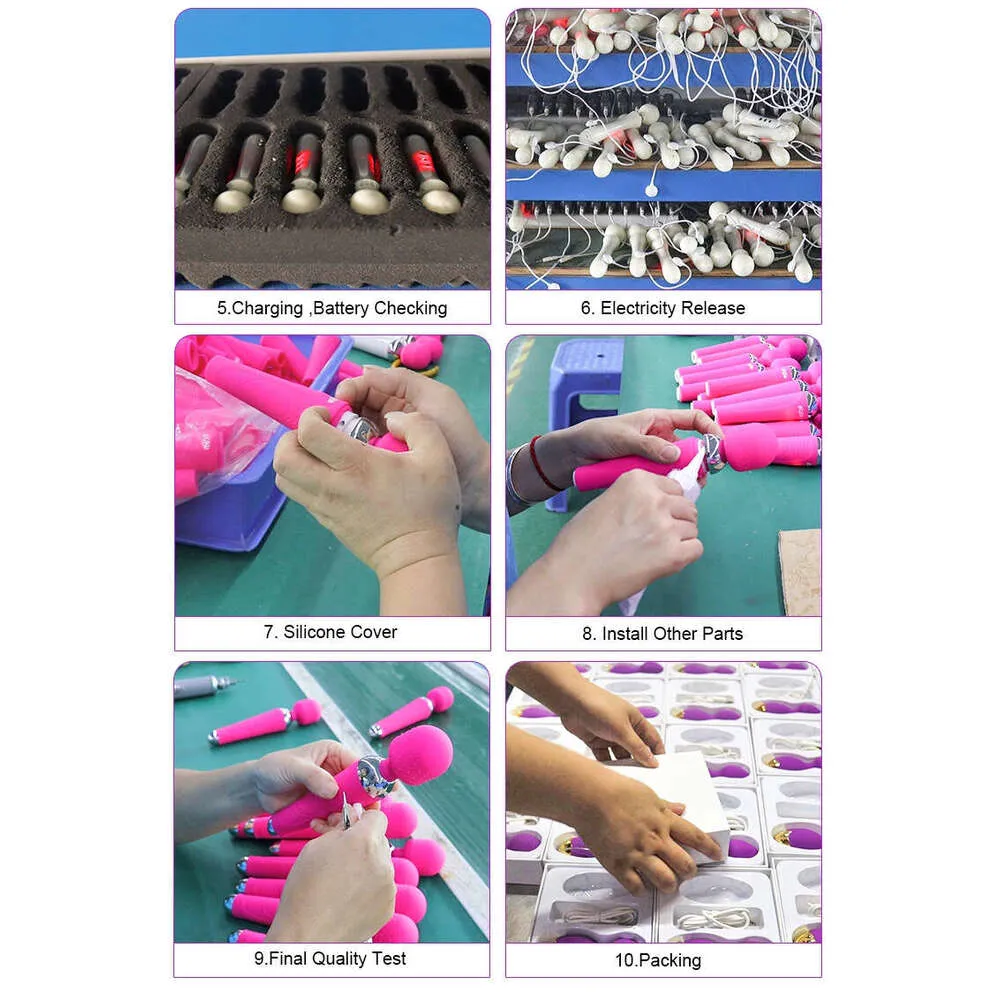 5.Charging ,Battery Checking

6. Electricity Release

7. Silicone Cover

8. Install Other Parts

9.Final Quality Test

10.Packing