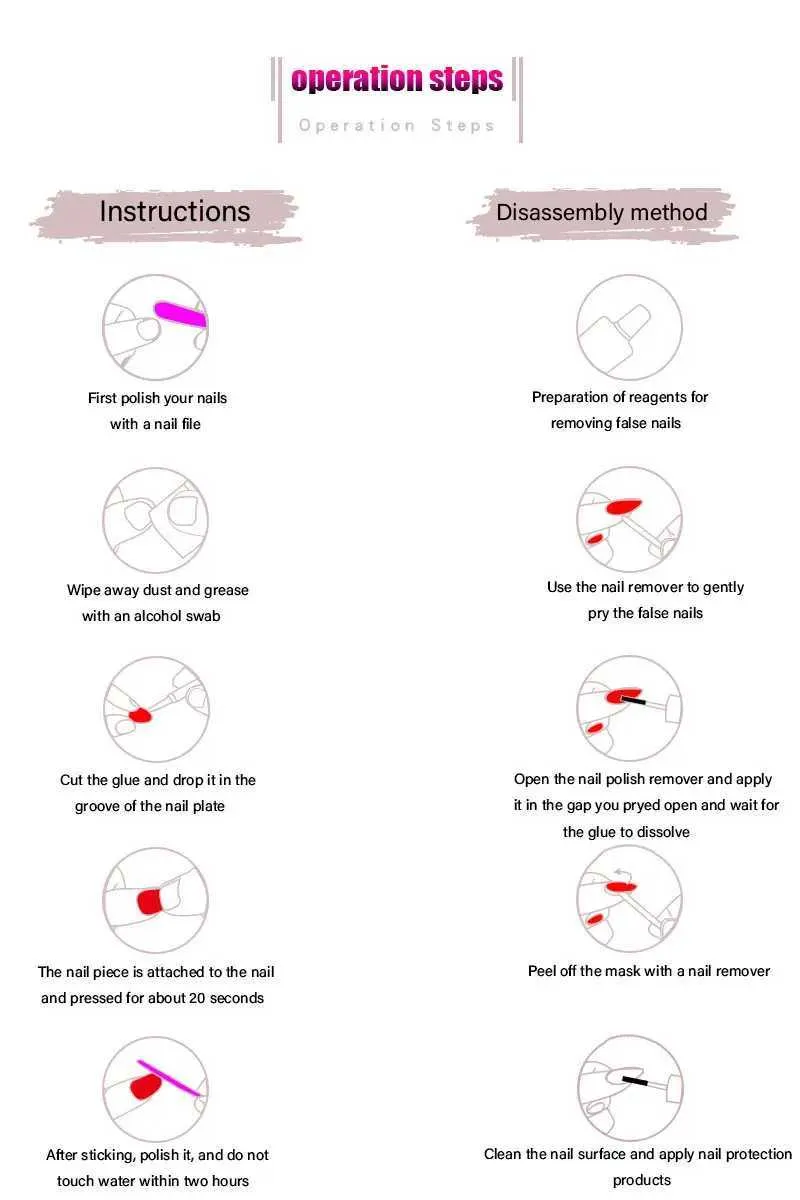 operation steps
Operation Steps

Instructions

First polish your nails with a nail file

Wipe away dust and grease with an alcohol swab

Cut the glue and drop it in the groove of the nail plate

The nail piece is attached to the nail and pressed for about 20 seconds

After sticking, polish it, and do not touch water within two hours

Disassembly method

Preparation of reagents for removing false nails

Use the nail remover to gently pry the false nails

Open the nail polish remover and apply it in the gap you pryed open and wait for the glue to dissolve

Peel off the mask with a nail remover

Clean the nail surface and apply nail protection products