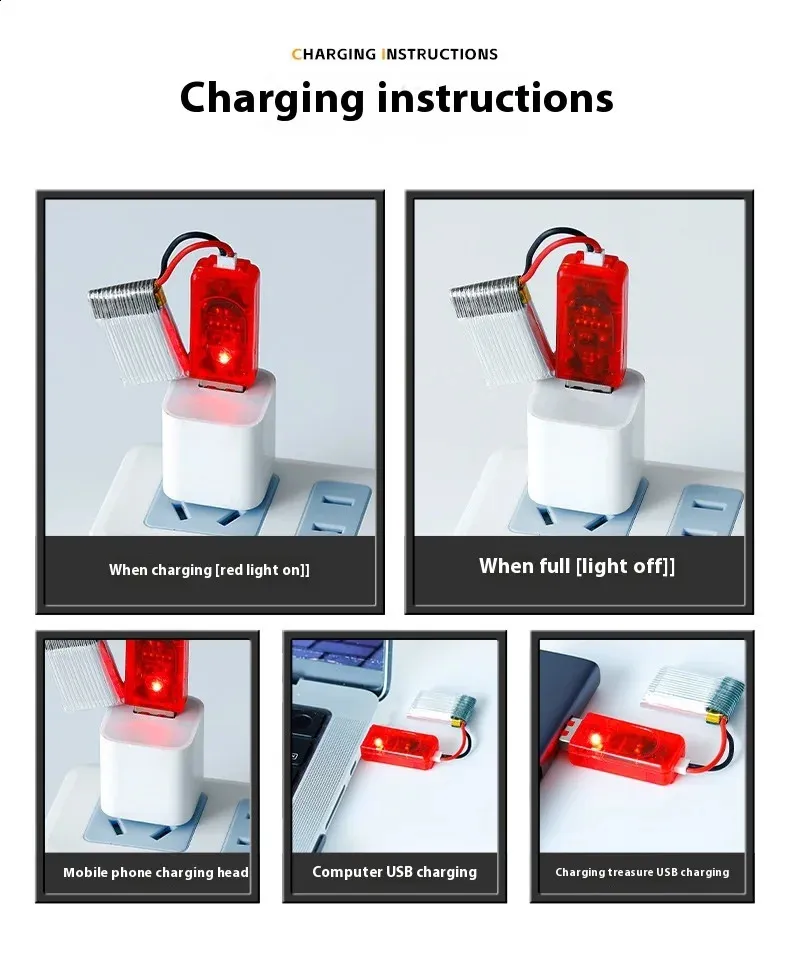 CHARGING INSTRUCTIONS

Charging instructions

When charging [red light on]]

When full [light off]]

Mobile phone charging head

Computer USB charging

Charging treasure USB charging