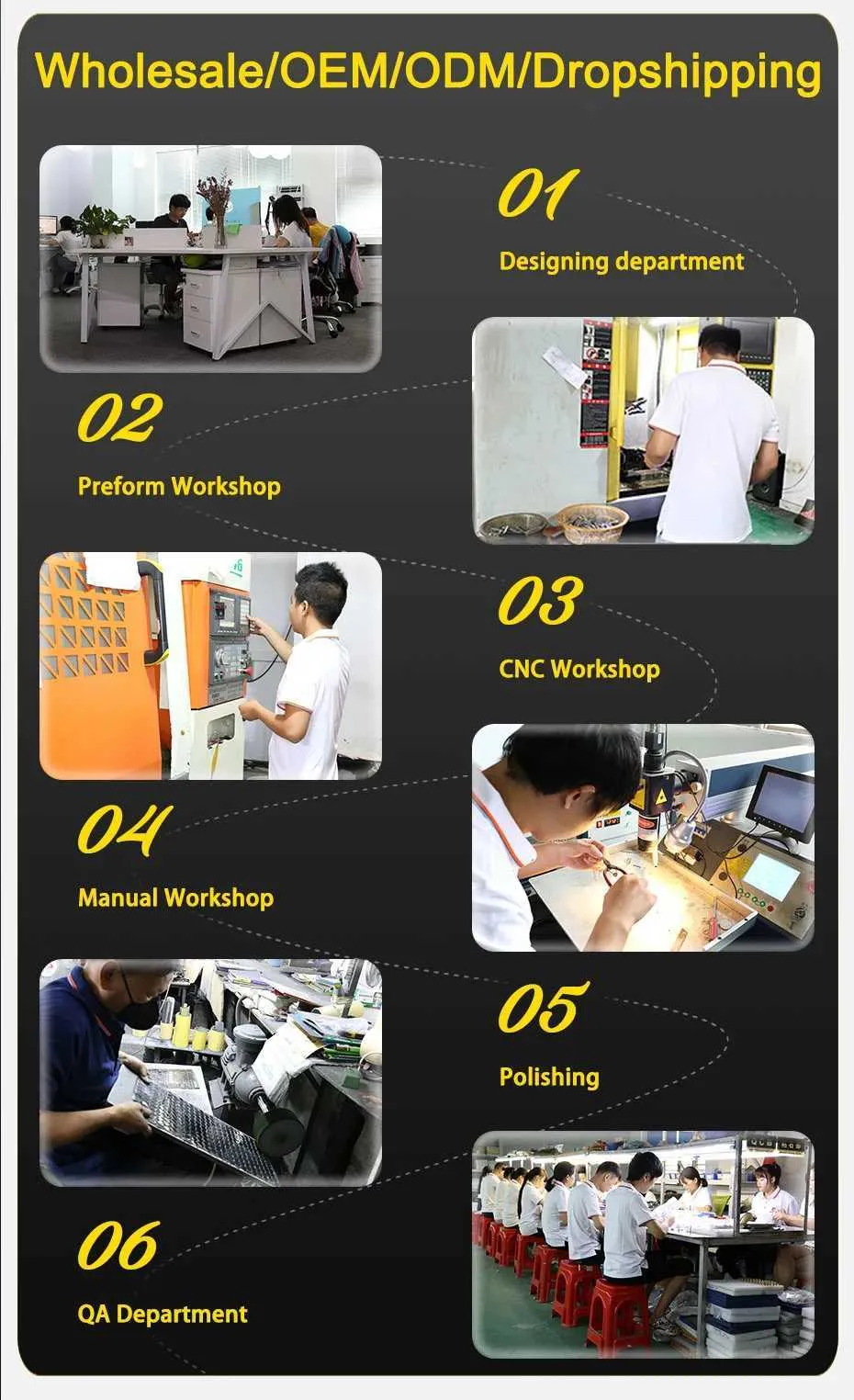 Wholesale/OEM/ODM/Dropshipping

01
Designing department

02
Preform Workshop

03
CNC Workshop

04
Manual Workshop

05
Polishing

06
QA Department