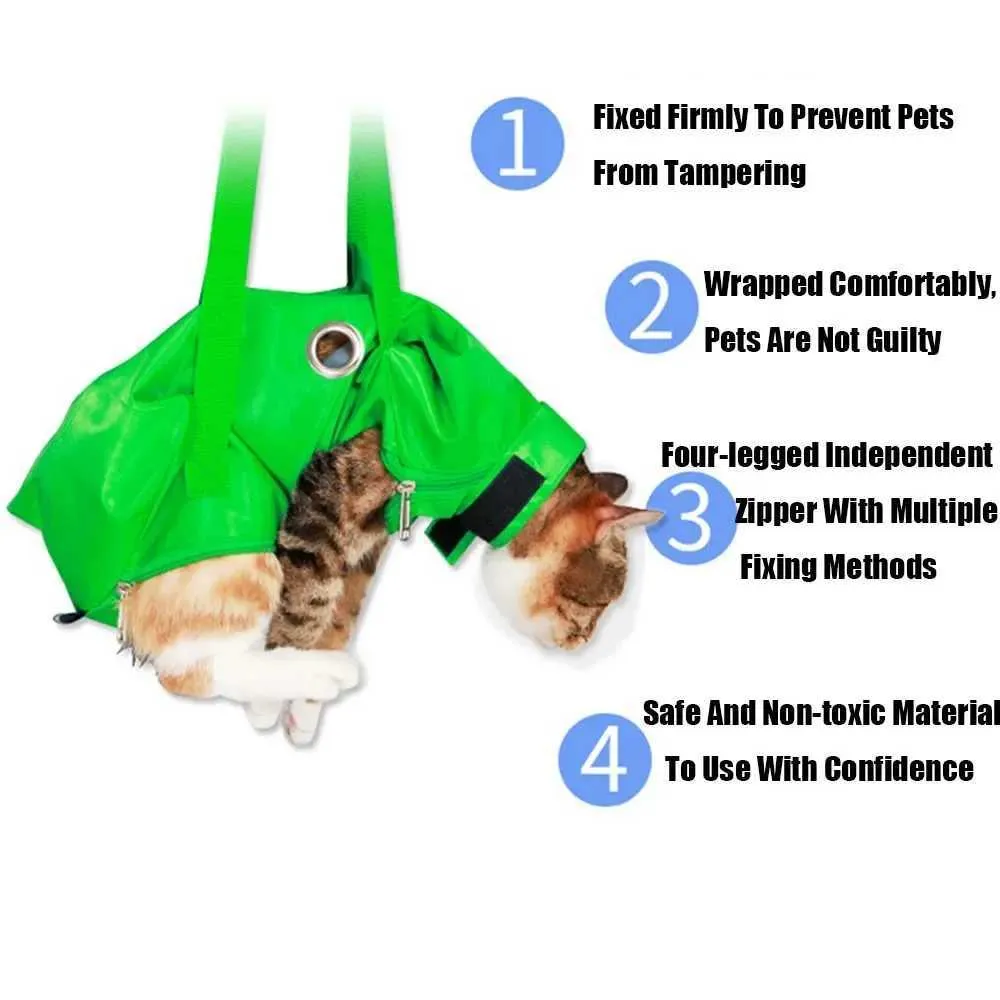 1 Fixed Firmly To Prevent Pets From Tampering

2 Wrapped Comfortably, Pets Are Not Guilty

3 Four-legged Independent Zipper With Multiple Fixing Methods

4 Safe And Non-toxic Material To Use With Confidence