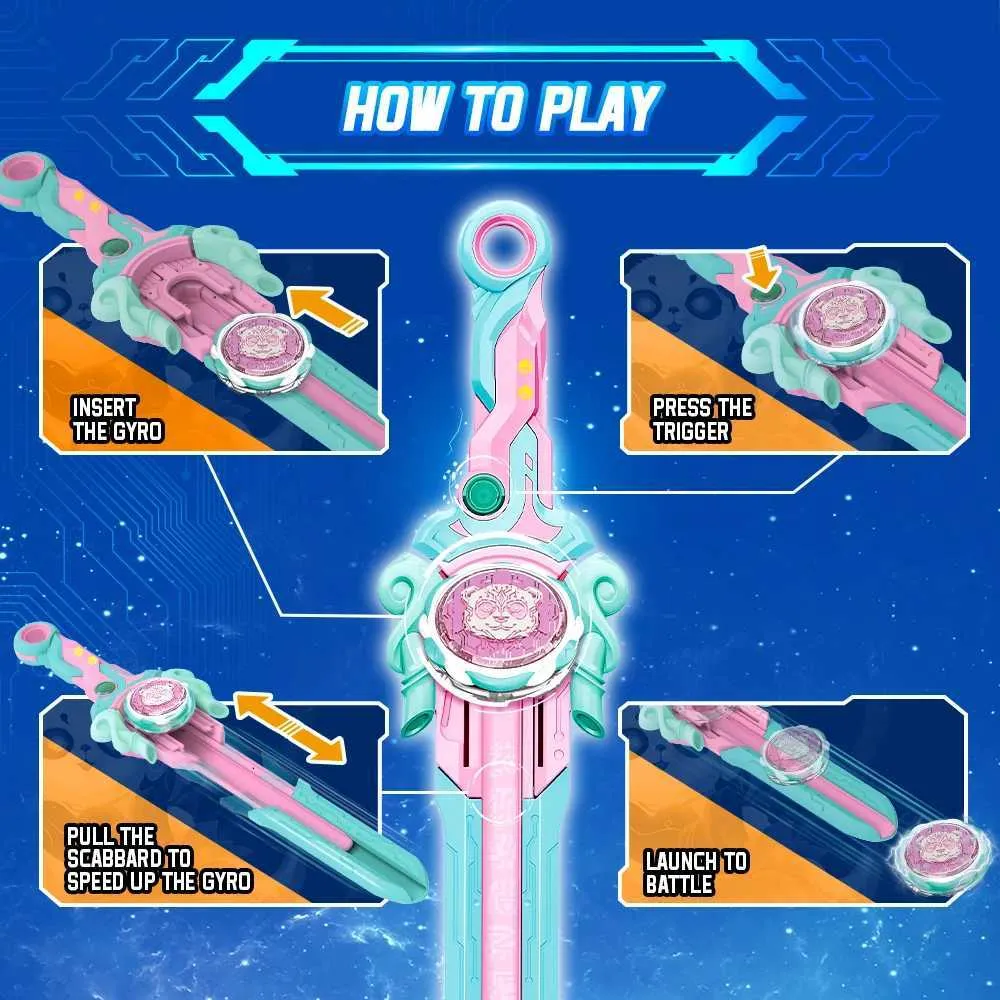 HOW TO PLAY

INSERT THE GYRO

PRESS THE TRIGGER

PULL THE SCABBARD TO SPEED UP THE GYRO

LAUNCH TO BATTLE