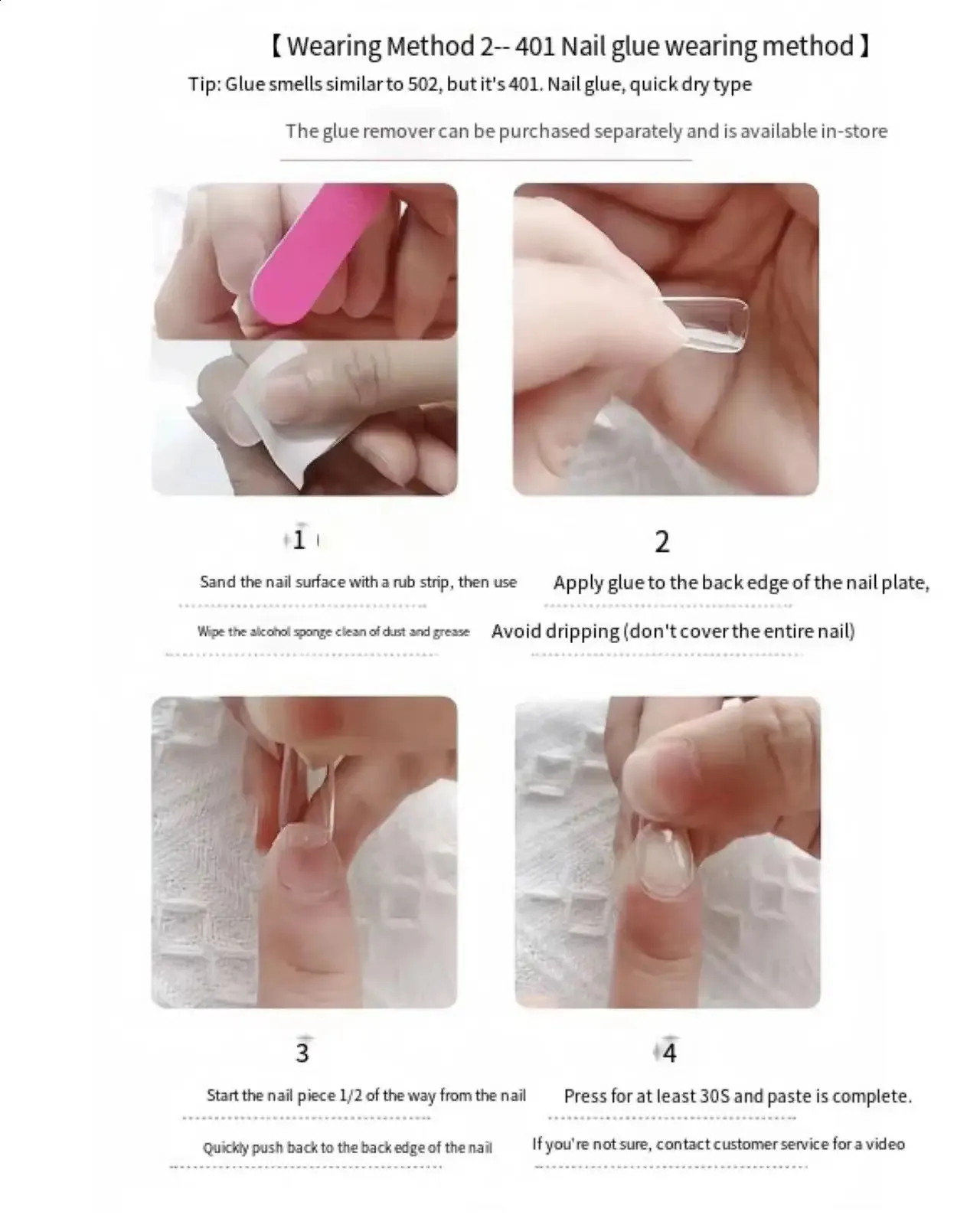 【Wearing Method 2-- 401 Nail glue wearing method】

Tip: Glue smells similar to 502, but it's 401. Nail glue, quick dry type

The glue remover can be purchased separately and is available in-store

1

Sand the nail surface with a rub strip, then use

Wipe the alcohol sponge clean of dust and grease

2

Apply glue to the back edge of the nail plate,

Avoid dripping (don't cover the entire nail)

3

Start the nail piece 1/2 of the way from the nail

Quickly push back to the back edge of the nail

4

Press for at least 30S and paste is complete.

If you're not sure, contact customer service for a video