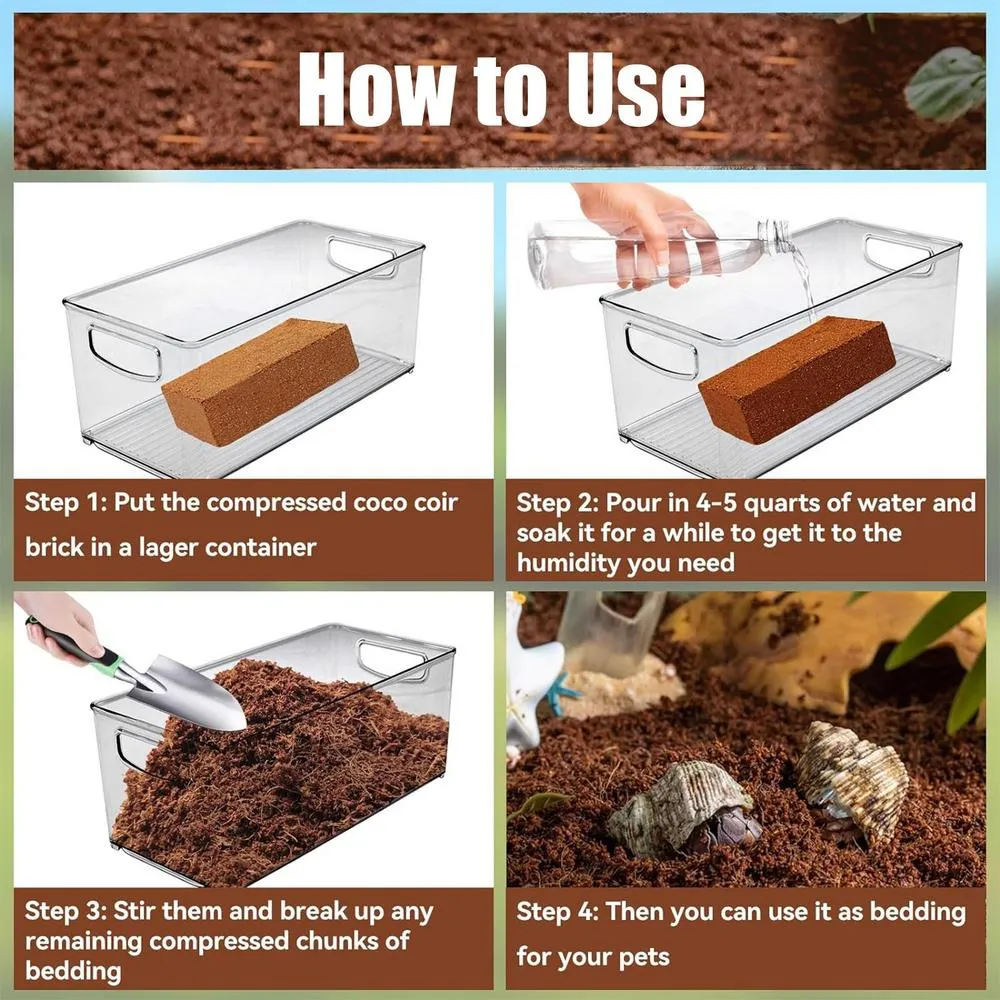 How to Use

Step 1: Put the compressed coco coir brick in a lager container

Step 2: Pour in 4-5 quarts of water and soak it for a while to get it to the humidity you need

Step 3: Stir them and break up any remaining compressed chunks of bedding

Step 4: Then you can use it as bedding for your pets