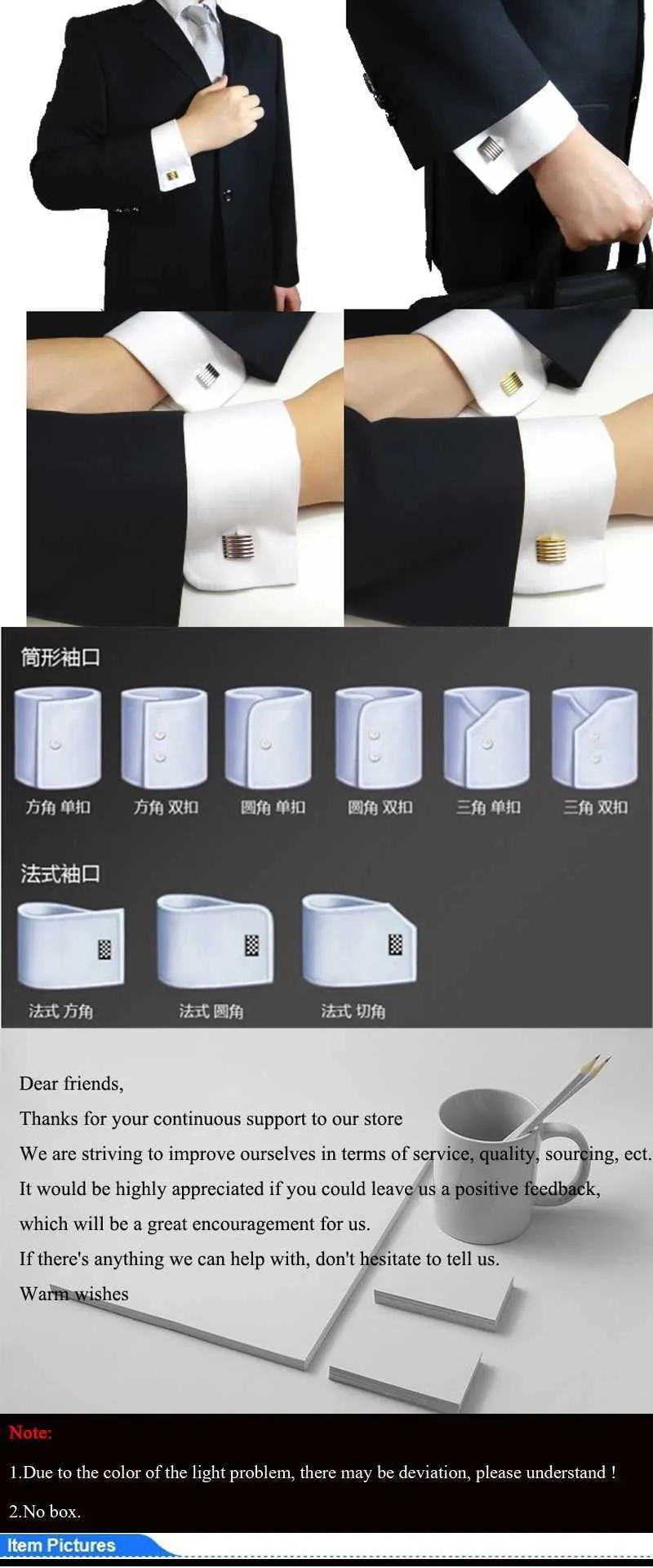 筒形袖口

方角 单扣
方角 双扣
圆角 单扣
圆角 双扣
三角 单扣
三角 双扣

法式袖口

法式 方角
法式 圆角
法式 切角

Dear friends,

Thanks for your continuous support to our store

We are striving to improve ourselves in terms of service, quality, sourcing, ect.

It would be highly appreciated if you could leave us a positive feedback, which will be a great encouragement for us.

If there's anything we can help with, don't hesitate to tell us.

Warm wishes

Note:

1.Due to the color of the light problem, there may be deviation, please understand !

2.No box.

Item Pictures