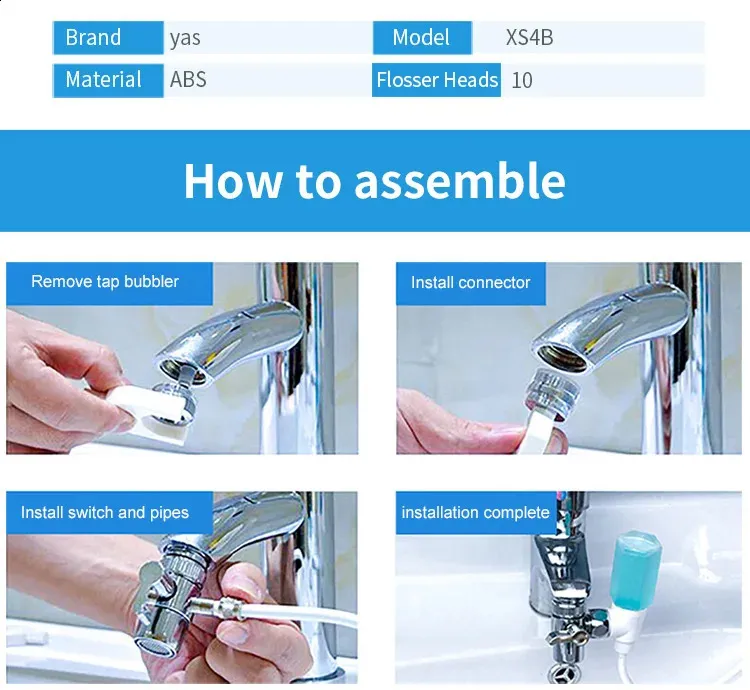 | Brand | yas | Model | XS4B |
|---|---|---|---|
| Material | ABS | Flosser Heads | 10 |

How to assemble

Remove tap bubbler

Install connector

Install switch and pipes

installation complete