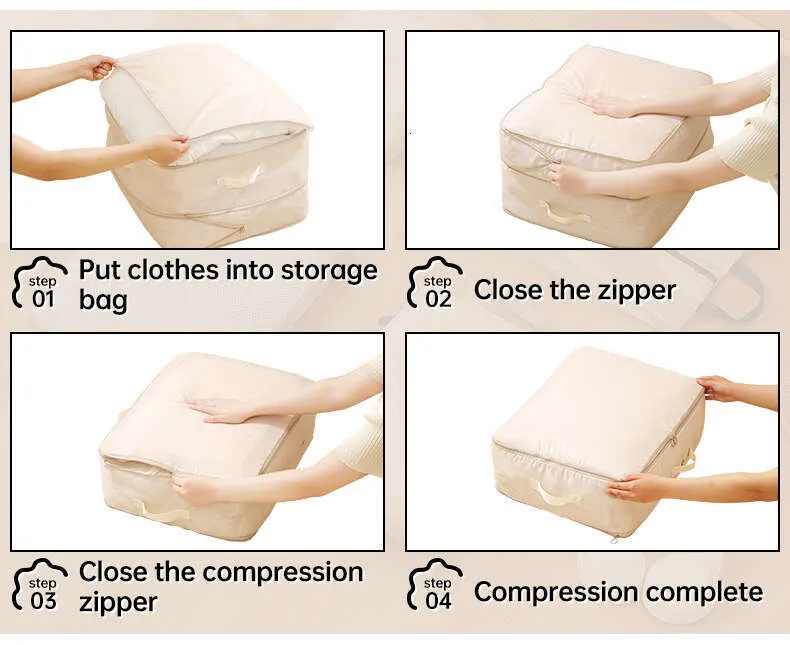 step 01 Put clothes into storage bag

step 02 Close the zipper

step 03 Close the compression zipper

step 04 Compression complete