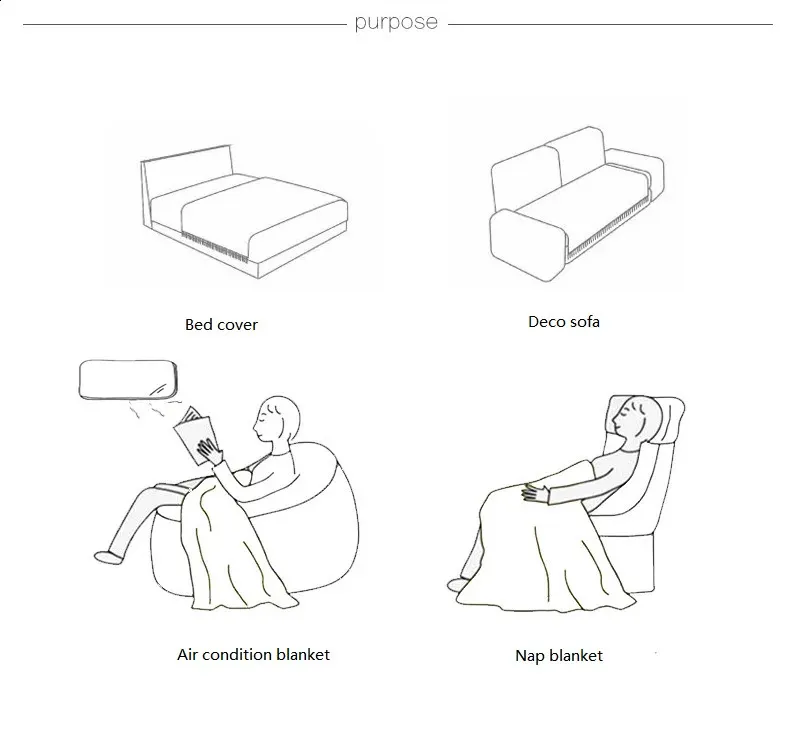 purpose

Bed cover

Deco sofa

Air condition blanket

Nap blanket