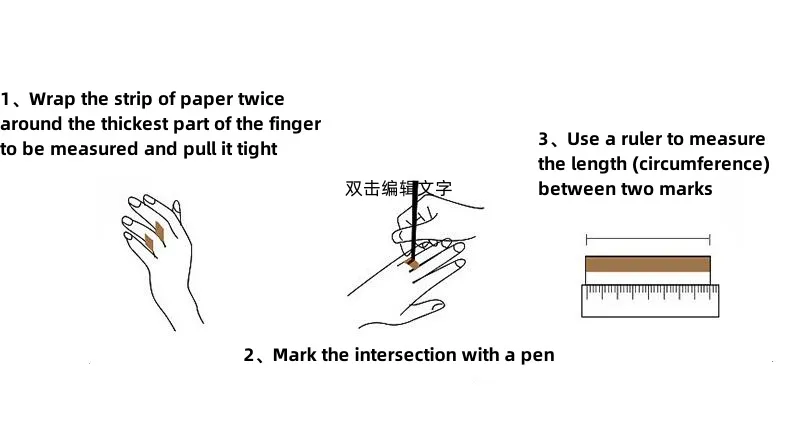 1、Wrap the strip of paper twice around the thickest part of the finger to be measured and pull it tight

双击编辑文字

3、Use a ruler to measure the length (circumference) between two marks

2、Mark the intersection with a pen