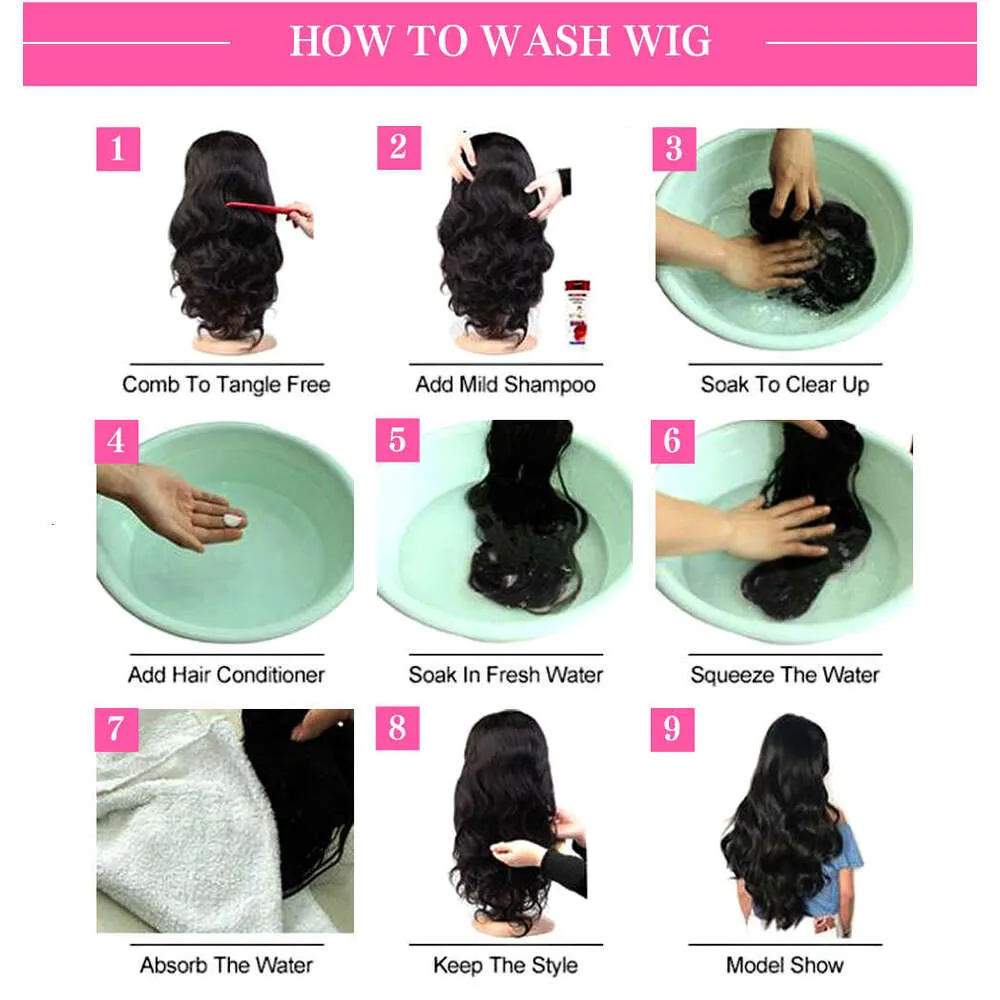 HOW TO WASH WIG

1
Comb To Tangle Free

2
Add Mild Shampoo

3
Soak To Clear Up

4
Add Hair Conditioner

5
Soak In Fresh Water

6
Squeeze The Water

7
Absorb The Water

8
Keep The Style

9
Model Show