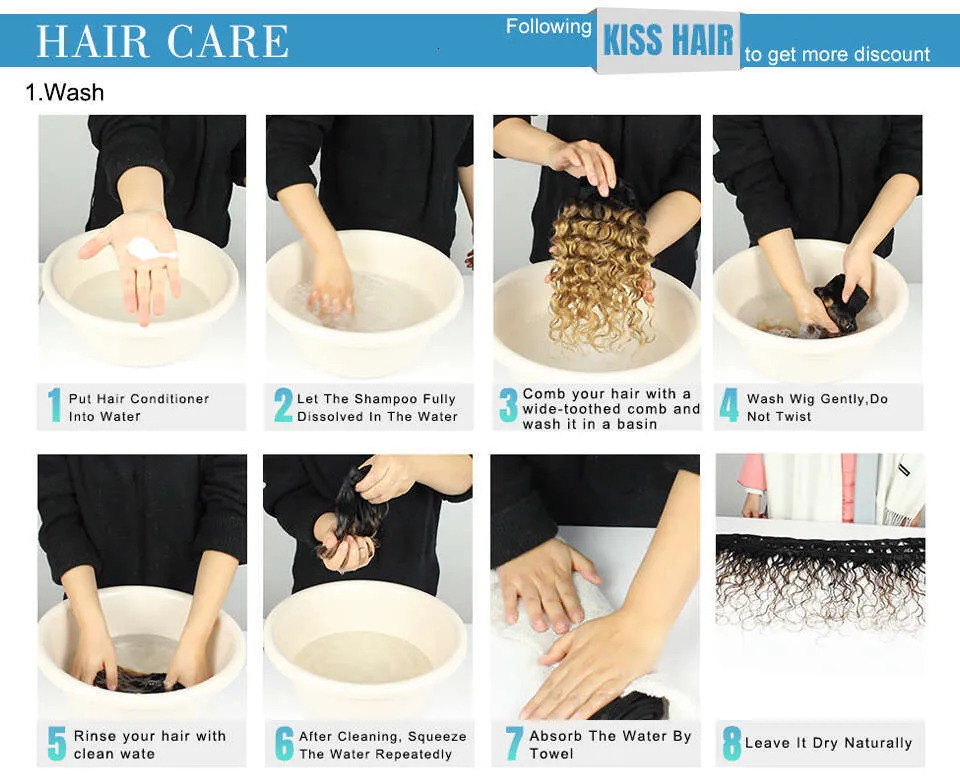 HAIR CARE

Following KISS HAIR to get more discount

1.Wash

1 Put Hair Conditioner Into Water

2 Let The Shampoo Fully Dissolved In The Water

3 Comb your hair with a wide-toothed comb and wash it in a basin

4 Wash Wig Gently,Do Not Twist

5 Rinse your hair with clean wate

6 After Cleaning, Squeeze The Water Repeatedly

7 Absorb The Water By Towel

8 Leave It Dry Naturally