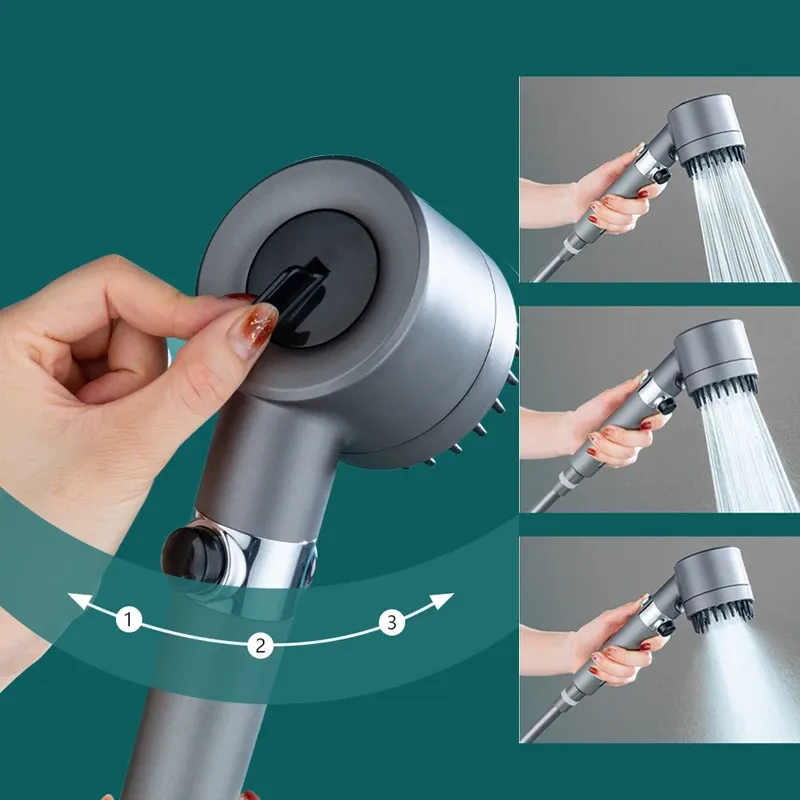 1
2
3