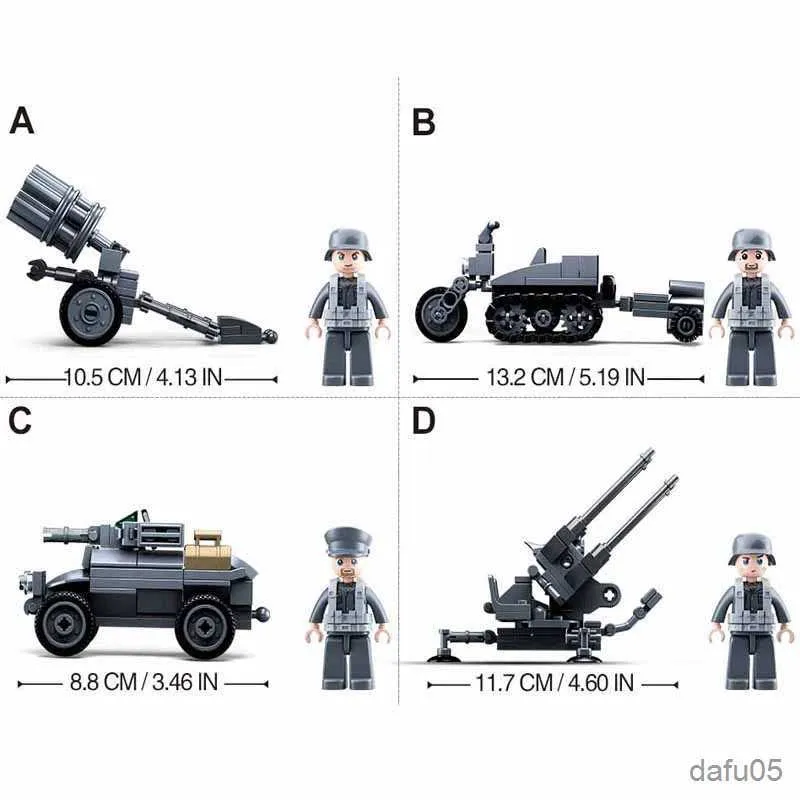 A

10.5 CM / 4.13 IN

B

13.2 CM / 5.19 IN

C

8.8 CM / 3.46 IN

D

11.7 CM / 4.60 IN

dafu05