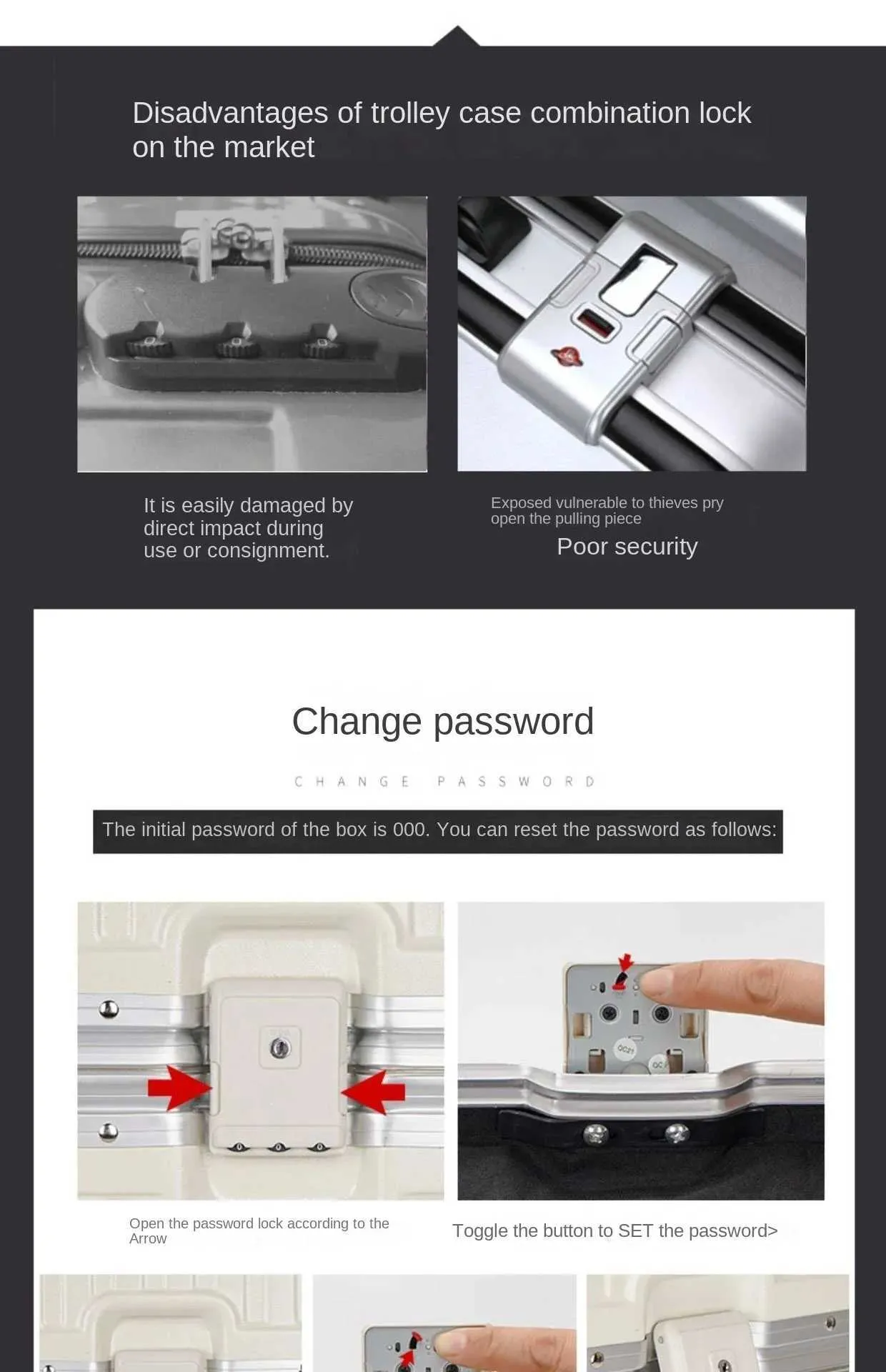 Disadvantages of trolley case combination lock on the market

It is easily damaged by direct impact during use or consignment.

Exposed vulnerable to thieves pry open the pulling piece

Poor security

Change password

CHANGE PASSWORD

The initial password of the box is 000. You can reset the password as follows:

Open the password lock according to the Arrow

Toggle the button to SET the password>