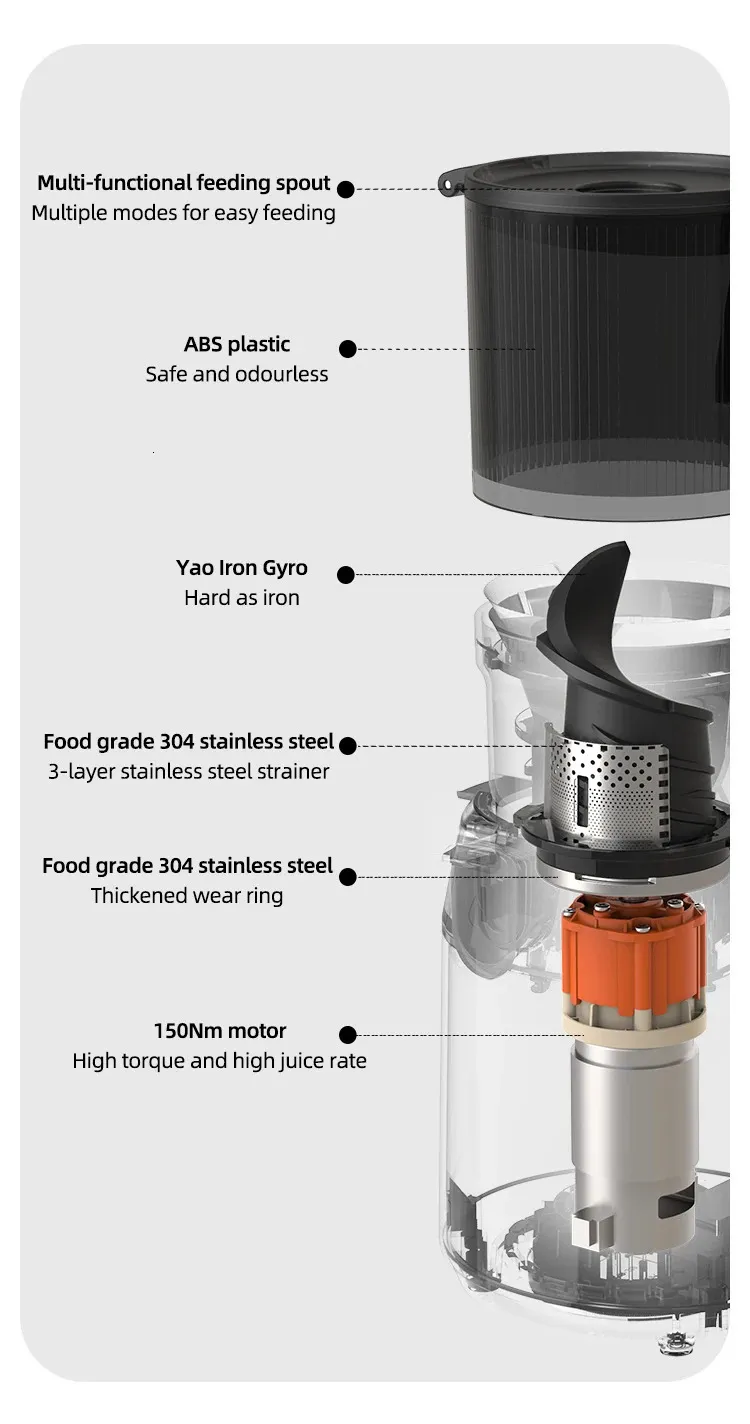 Multi-functional feeding spout
Multiple modes for easy feeding

ABS plastic
Safe and odourless

Yao Iron Gyro
Hard as iron

Food grade 304 stainless steel
3-layer stainless steel strainer

Food grade 304 stainless steel
Thickened wear ring

150Nm motor
High torque and high juice rate