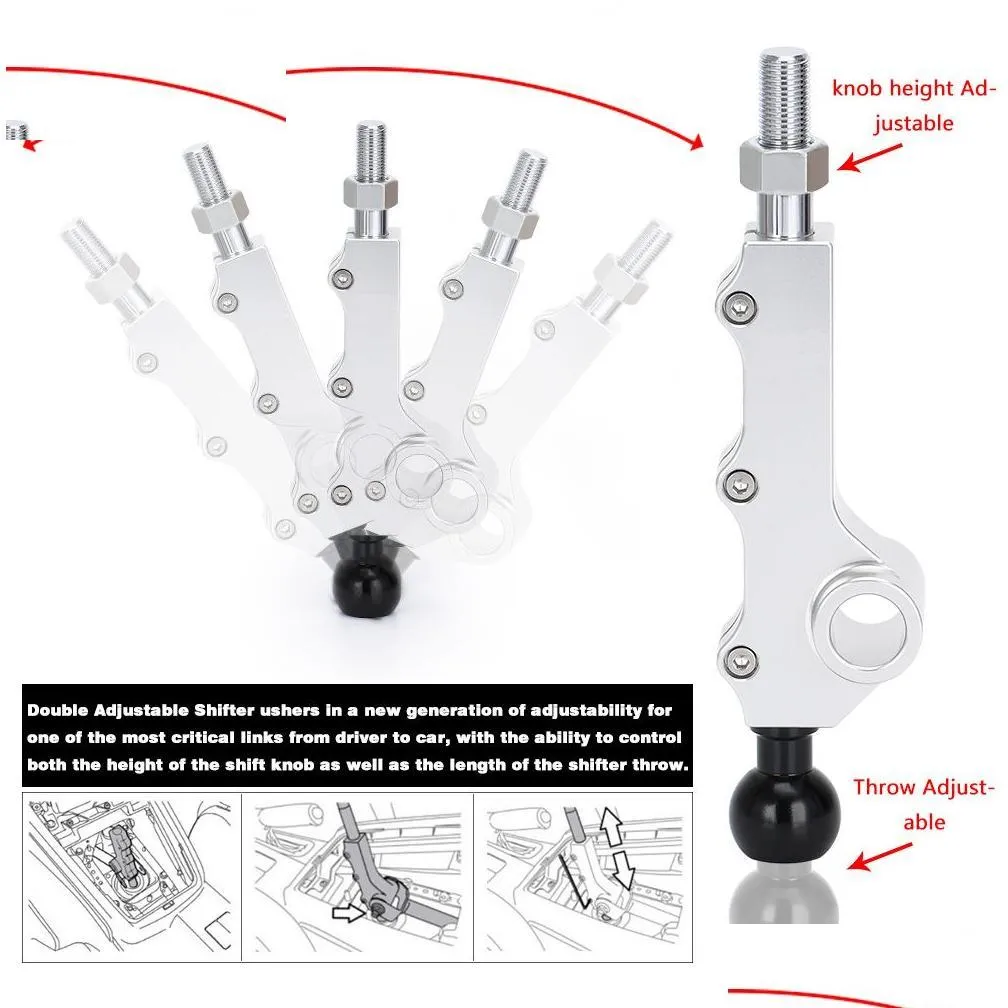 knob height Adjustable

Double Adjustable Shifter ushers in a new generation of adjustability for one of the most critical links from driver to car, with the ability to control both the height of the shift knob as well as the length of the shifter throw.

Throw Adjustable