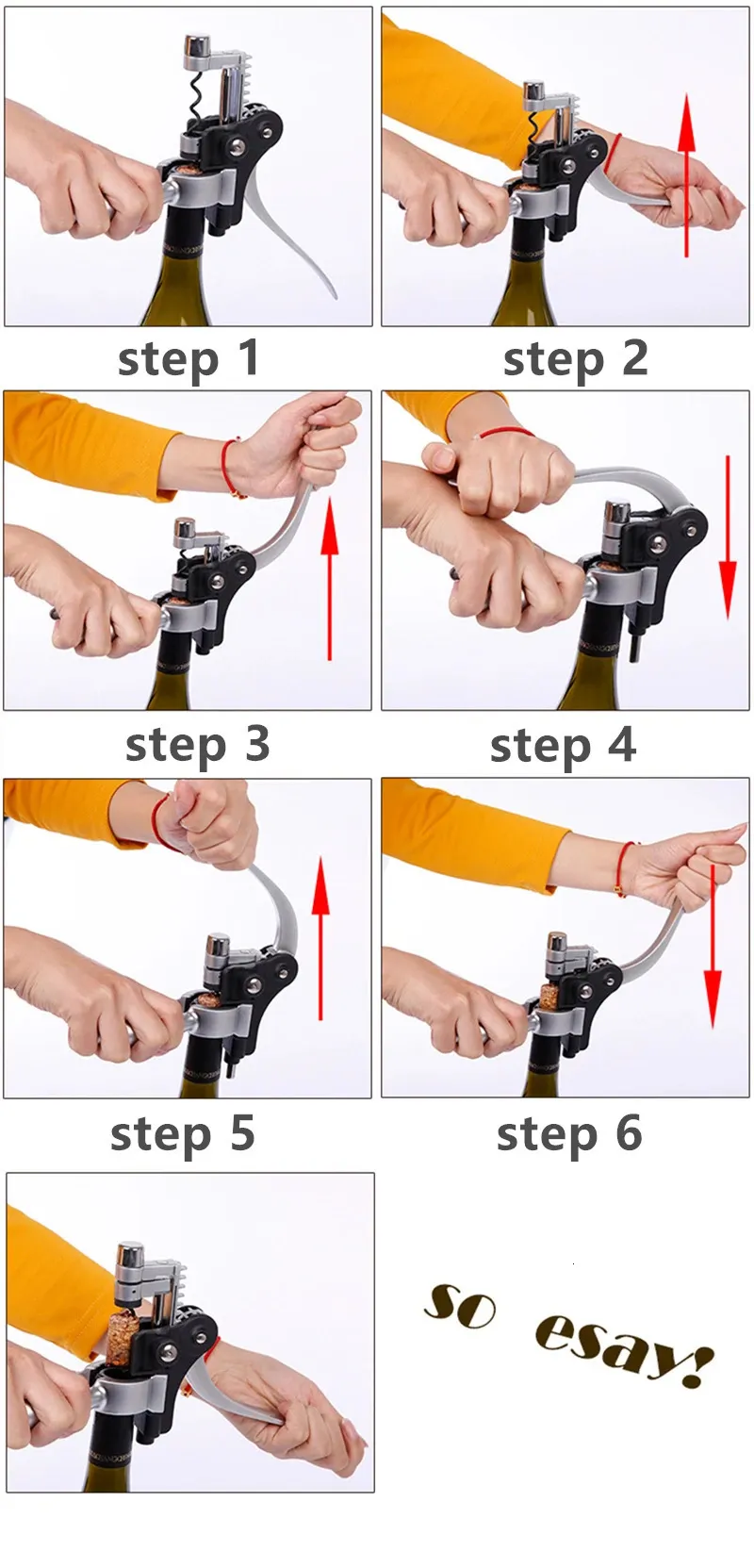 step 1

step 2

step 3

step 4

step 5

step 6

so esay!