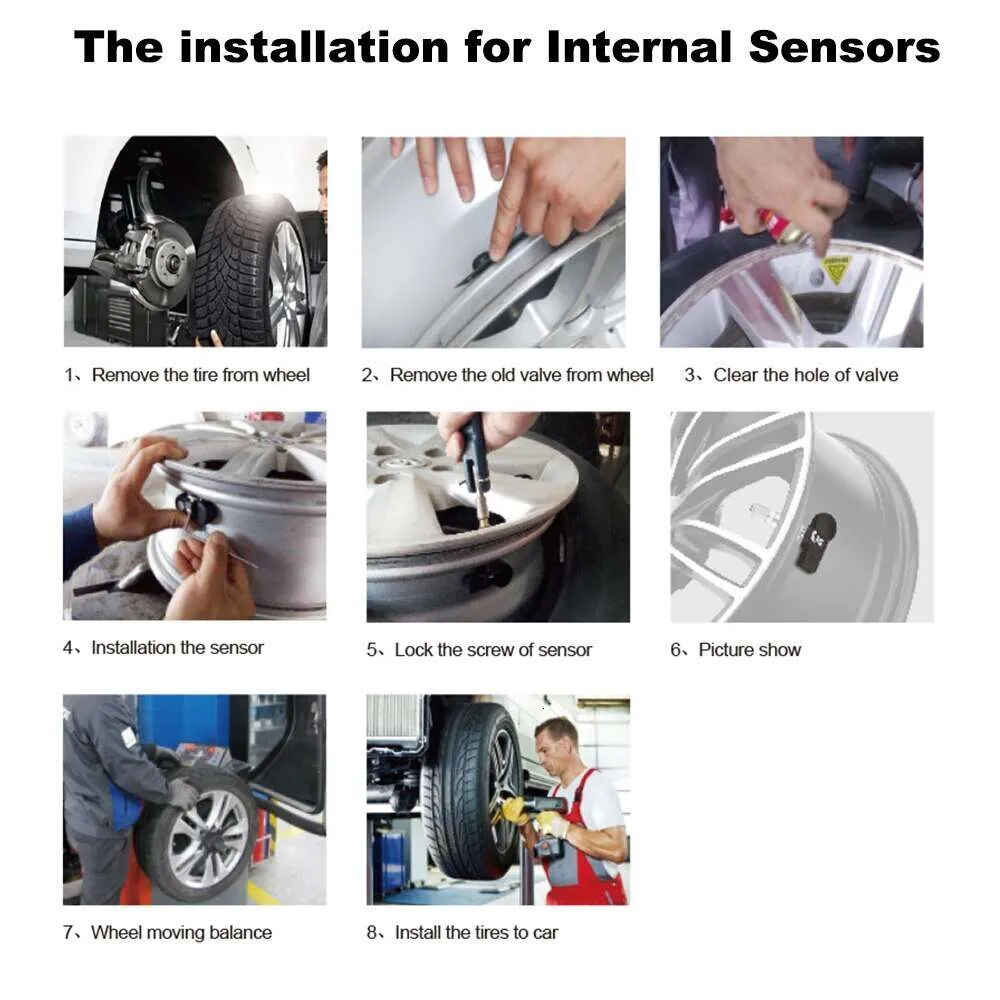 The installation for Internal Sensors

1、Remove the tire from wheel

2、Remove the old valve from wheel

3、Clear the hole of valve

4、Installation the sensor

5、Lock the screw of sensor

6、Picture show

7、Wheel moving balance

8、Install the tires to car