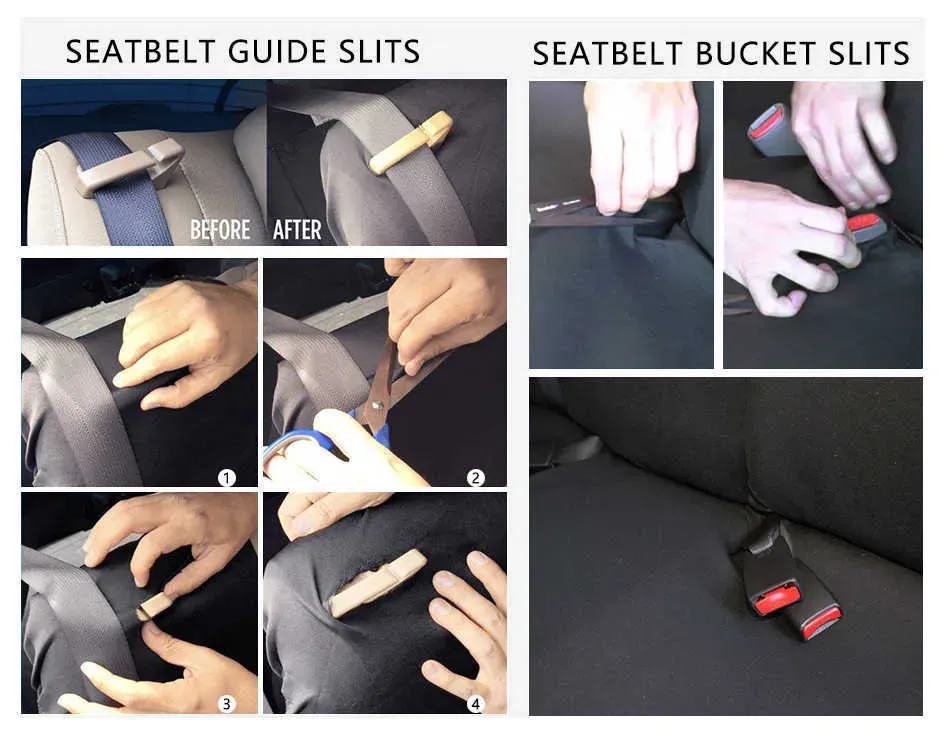 SEATBELT GUIDE SLITS

BEFORE AFTER

1

2

3

4

SEATBELT BUCKET SLITS