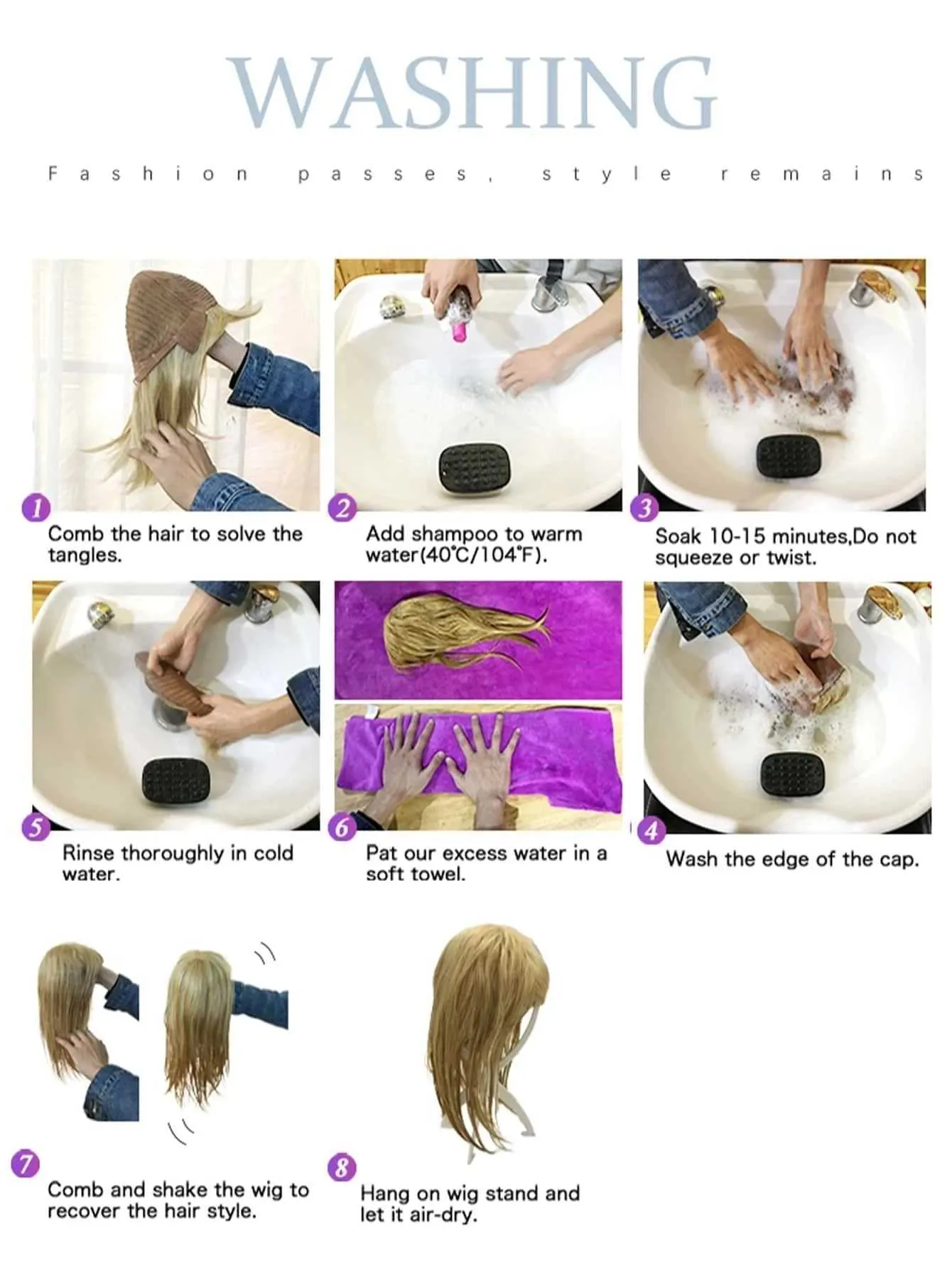 WASHING

Fashion passes, style remains

1
Comb the hair to solve the tangles.

2
Add shampoo to warm water(40℃/104℉).

3
Soak 10-15 minutes,Do not squeeze or twist.

5
Rinse thoroughly in cold water.

6
Pat our excess water in a soft towel.

4
Wash the edge of the cap.

7
Comb and shake the wig to recover the hair style.

8
Hang on wig stand and let it air-dry.