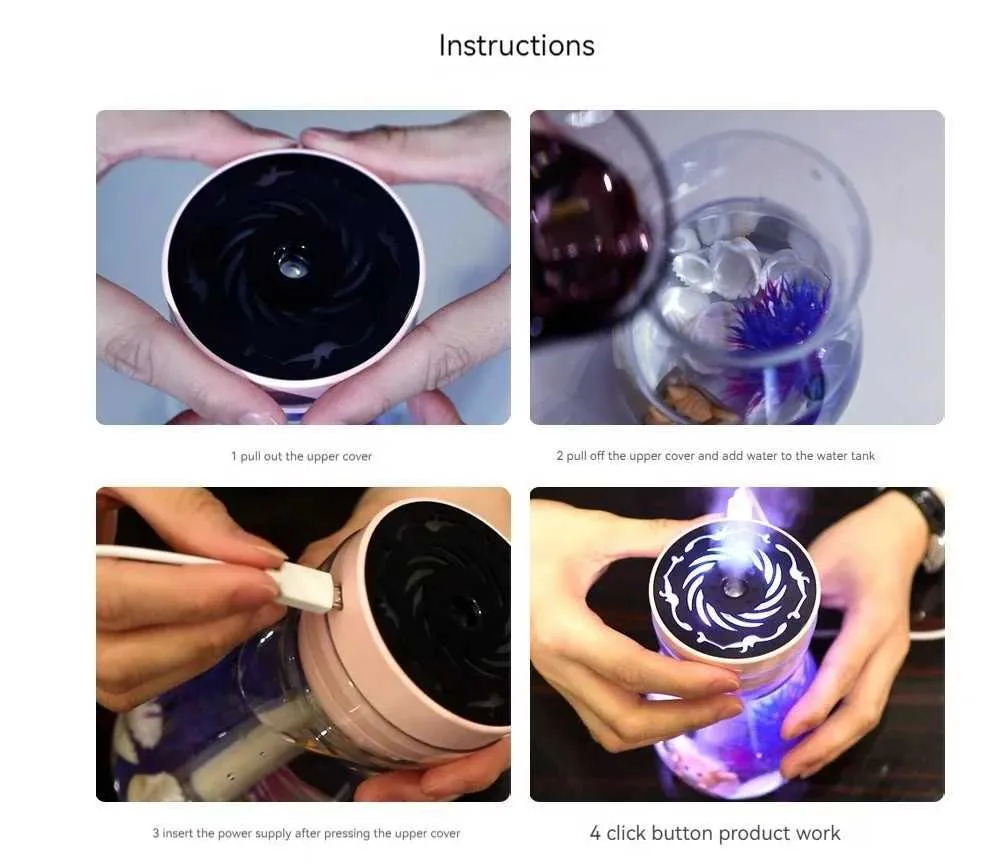 Instructions

1 pull out the upper cover

2 pull off the upper cover and add water to the water tank

3 insert the power supply after pressing the upper cover

4 click button product work