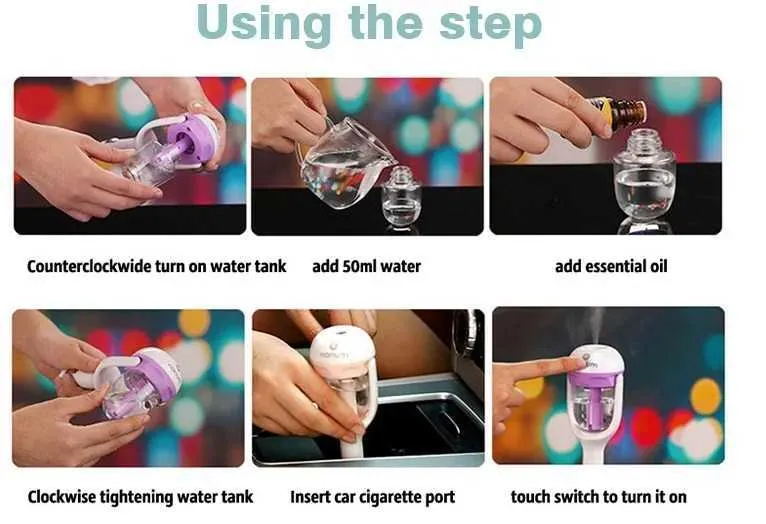 Using the step

Counterclockwide turn on water tank

add 50ml water

add essential oil

Clockwise tightening water tank

Insert car cigarette port

touch switch to turn it on