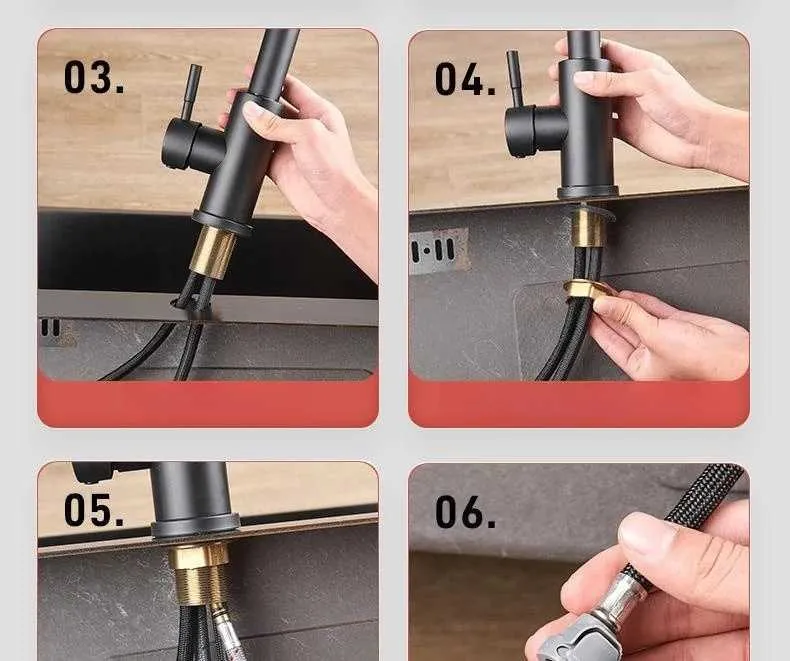 03.

04.

05.

06.