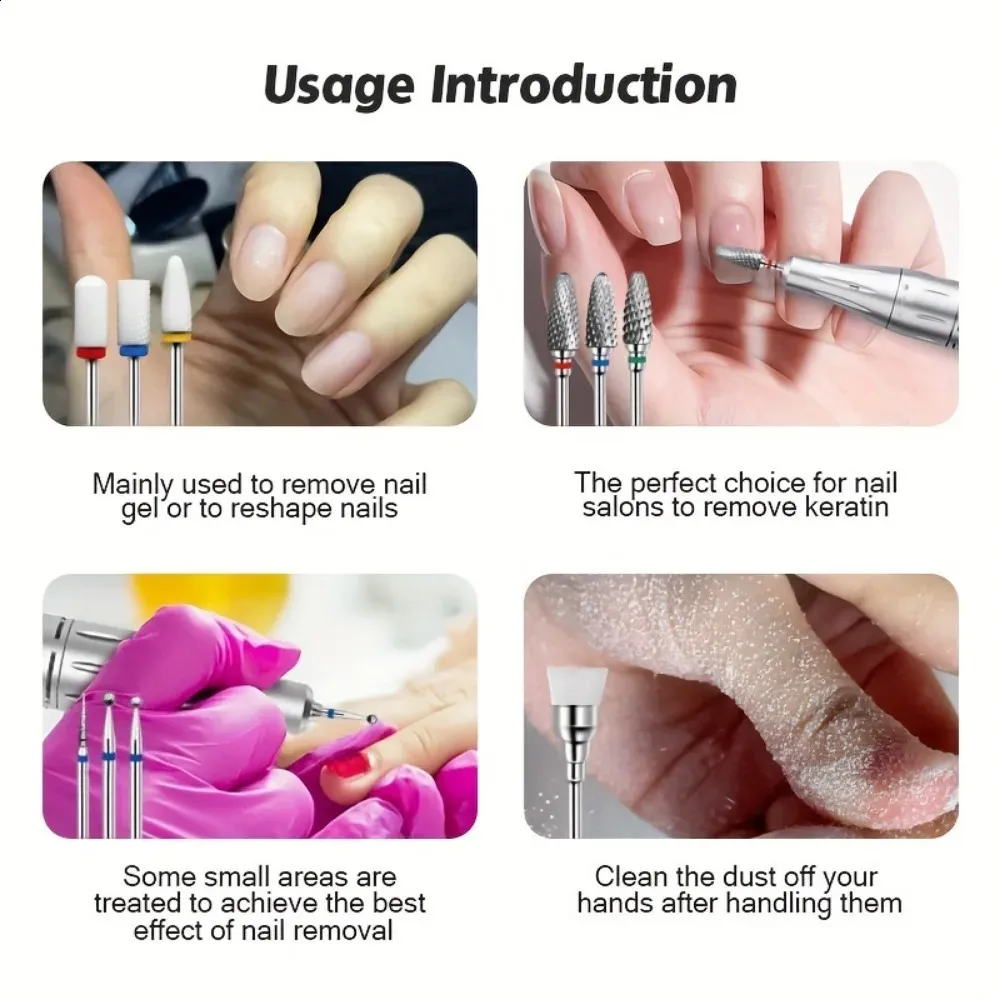 Usage Introduction

Mainly used to remove nail gel or to reshape nails

The perfect choice for nail salons to remove keratin

Some small areas are treated to achieve the best effect of nail removal

Clean the dust off your hands after handling them