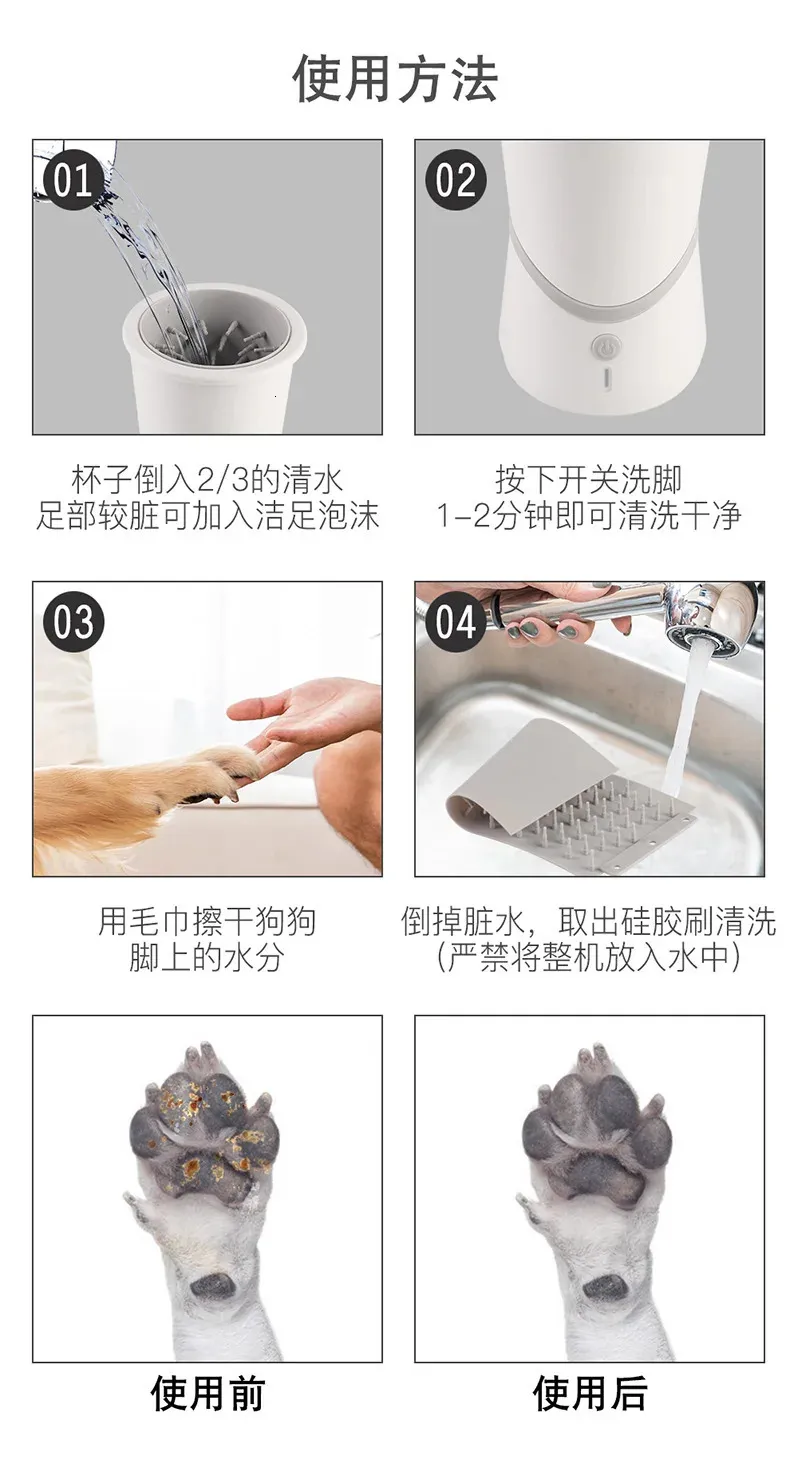 使用方法

01

杯子倒入2/3的清水
足部较脏可加入洁足泡沫

02

按下开关洗脚
1-2分钟即可清洗干净

03

用毛巾擦干狗狗
脚上的水分

04

倒掉脏水，取出硅胶刷清洗
（严禁将整机放入水中）

使用前

使用后