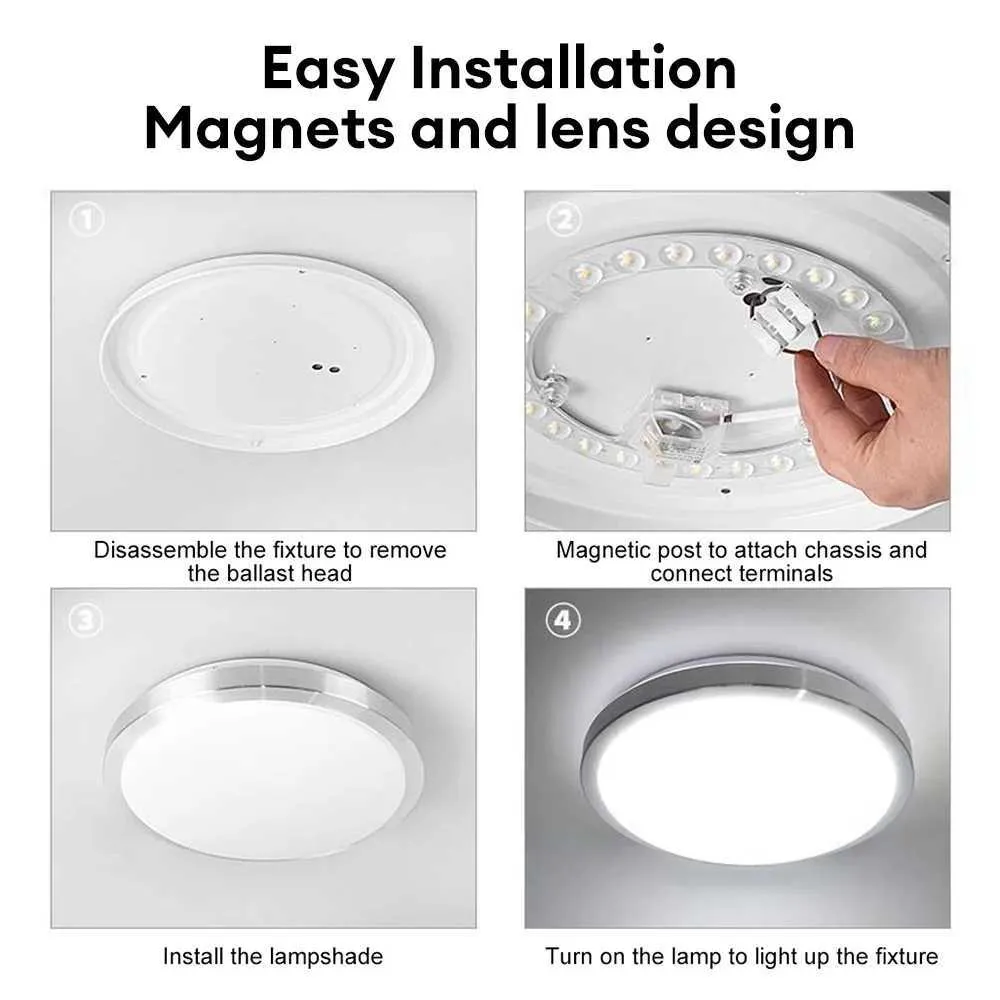 Easy Installation
Magnets and lens design

①

Disassemble the fixture to remove the ballast head

②

Magnetic post to attach chassis and connect terminals

③

Install the lampshade

④

Turn on the lamp to light up the fixture