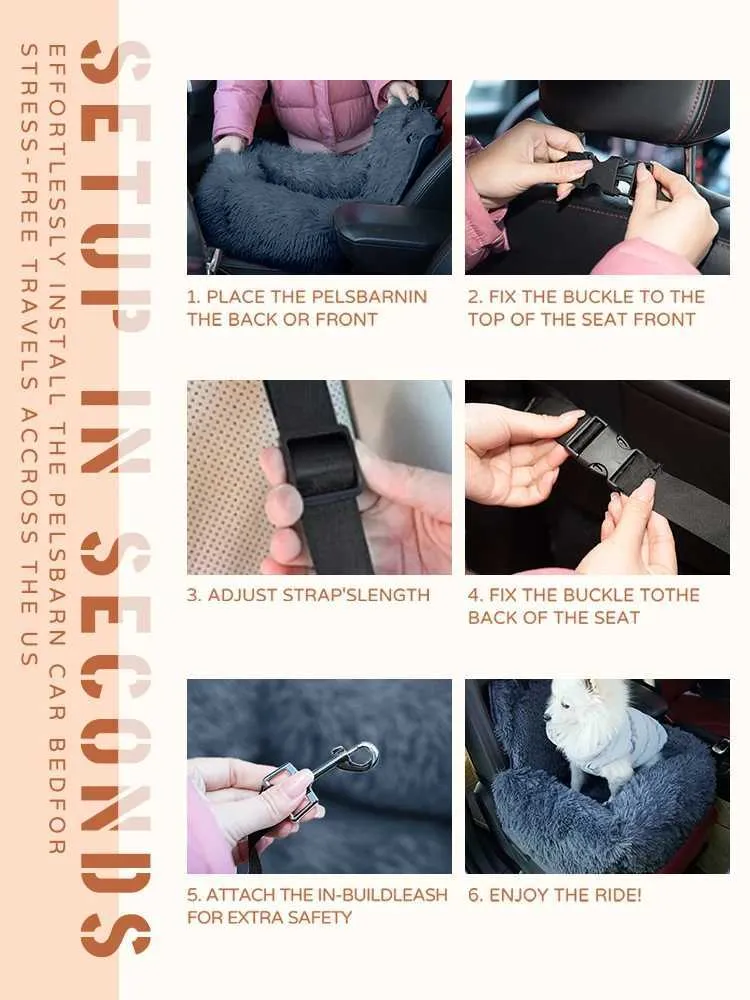 SETUP IN SECONDS

EFFORTLESSLY INSTALL THE PELSBARN CAR BEDFOR STRESS-FREE TRAVELS ACCROSS THE US

1. PLACE THE PELSBARNIN THE BACK OR FRONT

2. FIX THE BUCKLE TO THE TOP OF THE SEAT FRONT

3. ADJUST STRAP'SLENGTH

4. FIX THE BUCKLE TOTHE BACK OF THE SEAT

5. ATTACH THE IN-BUILDLEASH FOR EXTRA SAFETY

6. ENJOY THE RIDE!