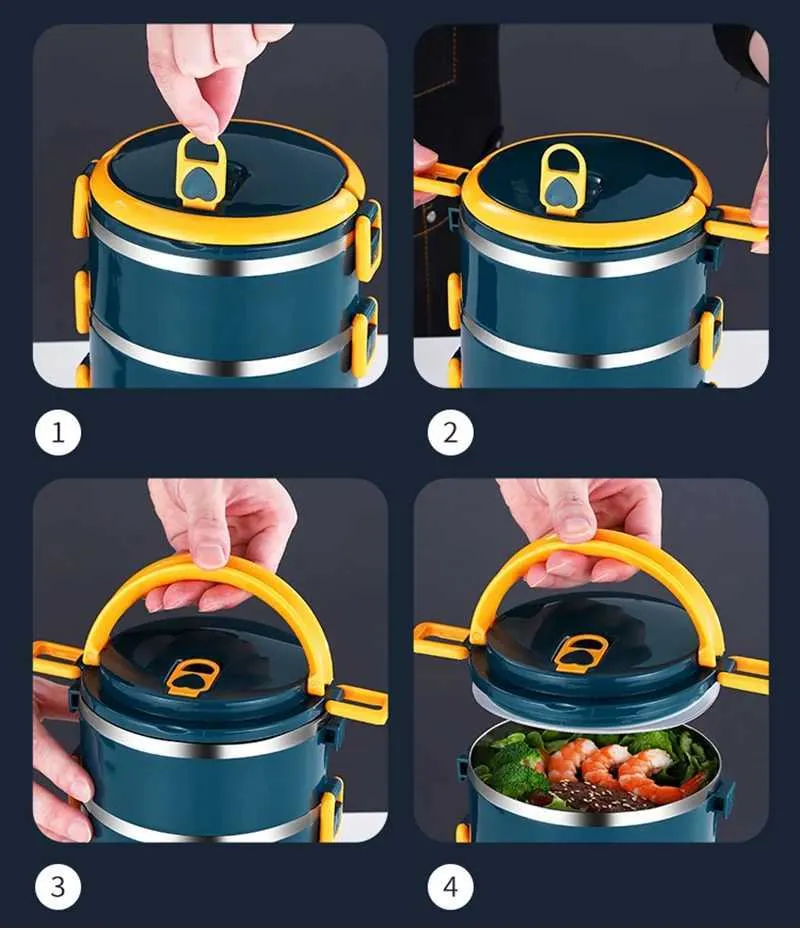 1

2

3

4