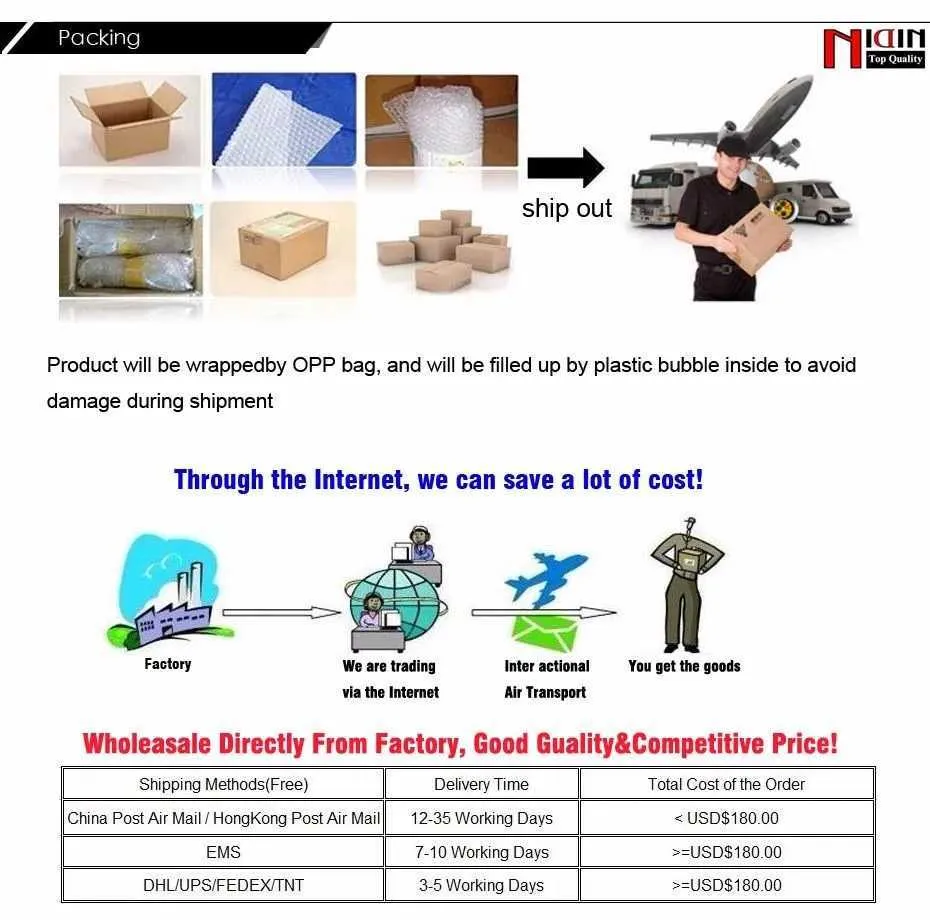 Packing

NIDIN Top Quality

ship out

Product will be wrappedby OPP bag, and will be filled up by plastic bubble inside to avoid damage during shipment

Through the Internet, we can save a lot of cost!

Factory

We are trading via the Internet

Inter actional Air Transport

You get the goods

Wholeasale Directly From Factory, Good Guality&Competitive Price!

| Shipping Methods(Free) | Delivery Time | Total Cost of the Order |
|---|---|---|
| China Post Air Mail / HongKong Post Air Mail | 12-35 Working Days | < USD$180.00 |
| EMS | 7-10 Working Days | >=USD$180.00 |
| DHL/UPS/FEDEX/TNT | 3-5 Working Days | >=USD$180.00 |