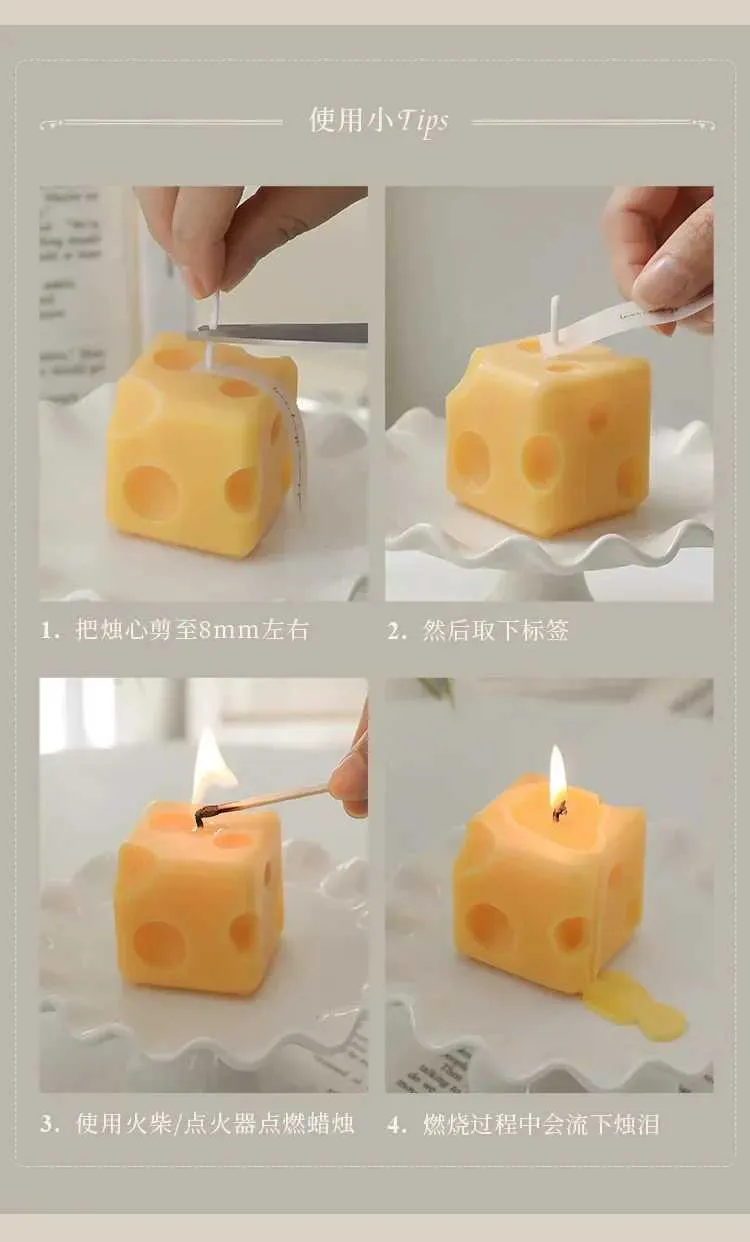 使用小Tips

1. 把烛心剪至8mm左右

2. 然后取下标签

3. 使用火柴/点火器点燃蜡烛

4. 燃烧过程中会流下烛泪