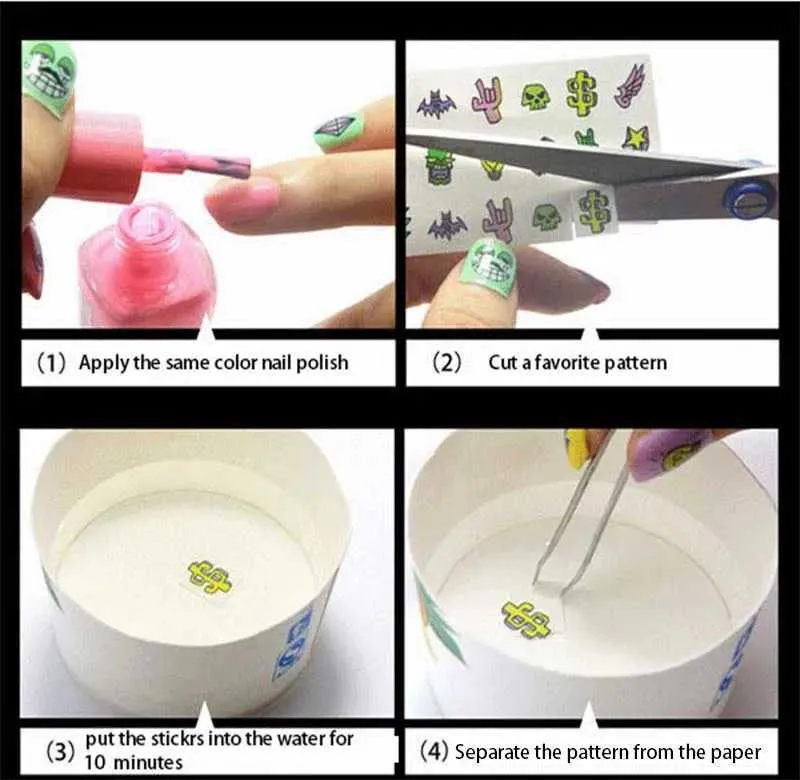 (1) Apply the same color nail polish

(2) Cut a favorite pattern

(3) put the stickrs into the water for 10 minutes

(4) Separate the pattern from the paper