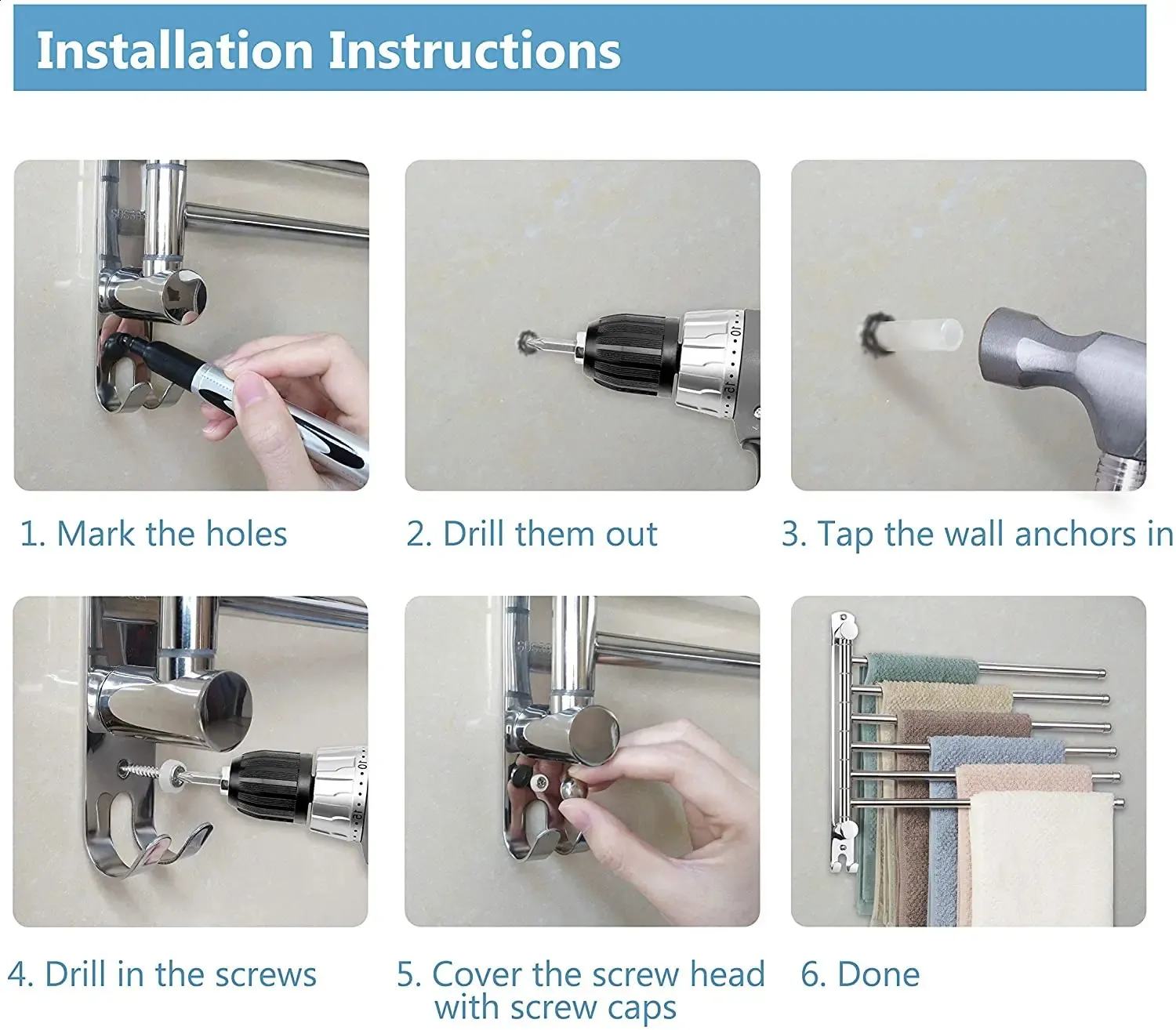 Installation Instructions

1. Mark the holes

2. Drill them out

3. Tap the wall anchors in

4. Drill in the screws

5. Cover the screw head with screw caps

6. Done